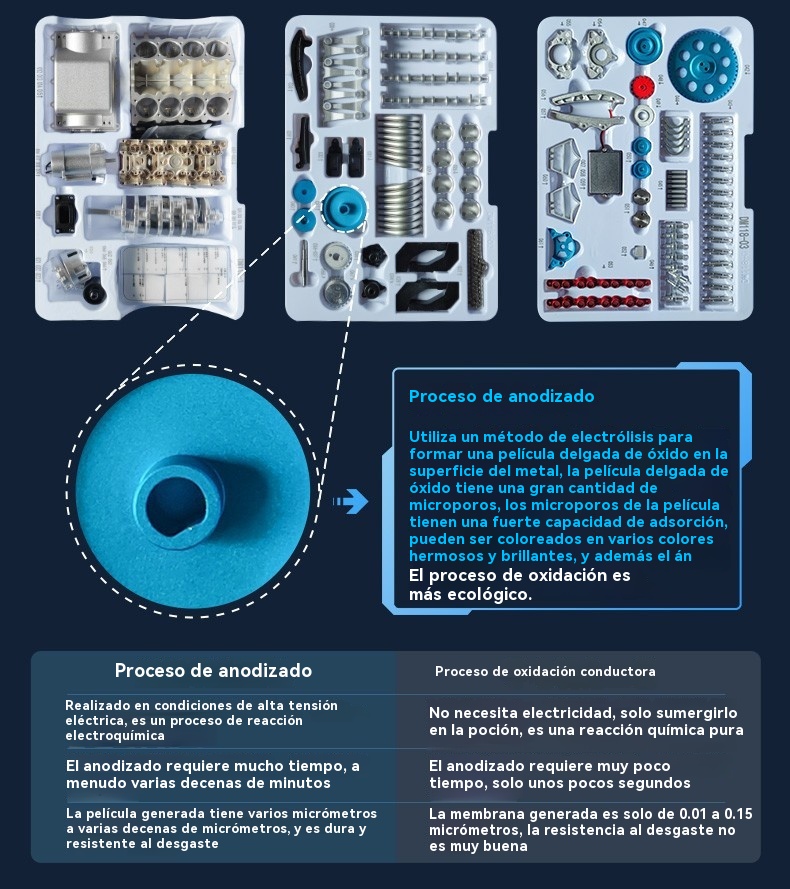 Proceso de anodizado

Utiliza un método de electrólisis para formar una película delgada de óxido en la superficie del metal, la película delgada de óxido tiene una gran cantidad de microporos, los microporos de la película tienen una fuerte capacidad de adsorción, pueden ser coloreados en varios colores hermosos y brillantes, y además el án

El proceso de oxidación es más ecológico.

| Proceso de anodizado | Proceso de oxidación conductora |
|---|---|
| Realizado en condiciones de alta tensión eléctrica, es un proceso de reacción electroquímica | No necesita electricidad, solo sumergirlo en la poción, es una reacción química pura |
| El anodizado requiere mucho tiempo, a menudo varias decenas de minutos | El anodizado requiere muy poco tiempo, solo unos pocos segundos |
| La película generada tiene varios micrómetros a varias decenas de micrómetros, y es dura y resistente al desgaste | La membrana generada es solo de 0.01 a 0.15 micrómetros, la resistencia al desgaste no es muy buena |