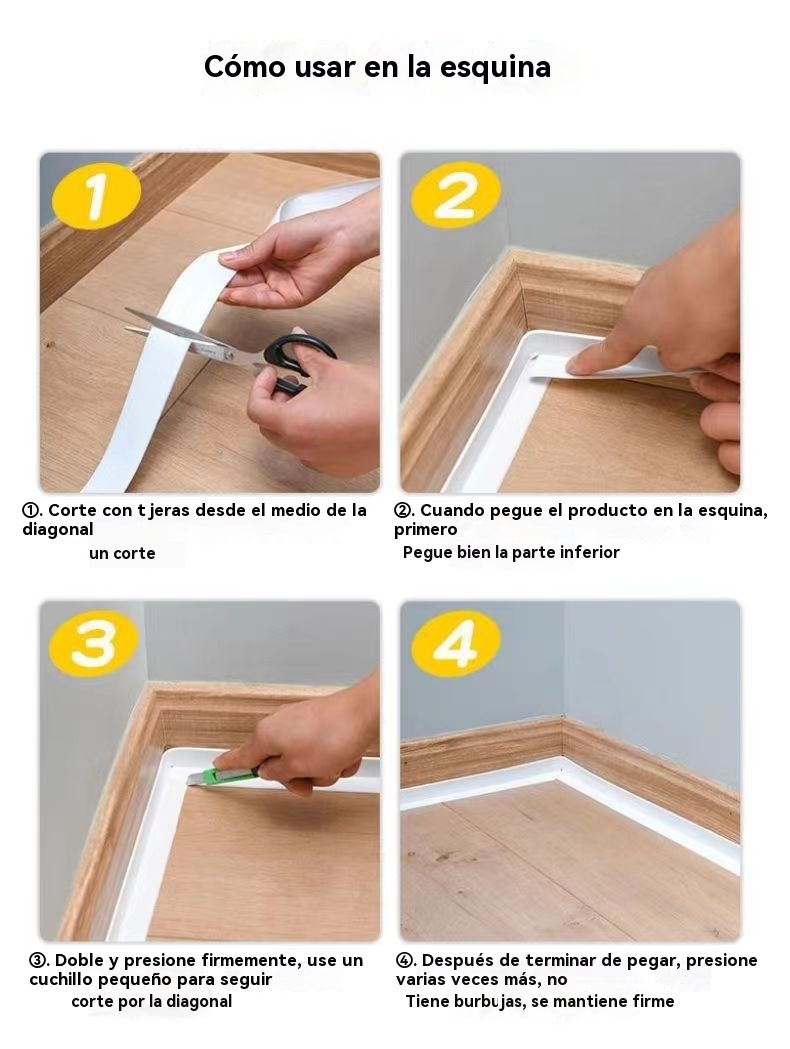 Cómo usar en la esquina

1

①. Corte con t jeras desde el medio de la diagonal
un corte

2

②. Cuando pegue el producto en la esquina, primero
Pegue bien la parte inferior

3

③. Doble y presione firmemente, use un cuchillo pequeño para seguir
corte por la diagonal

4

④. Después de terminar de pegar, presione varias veces más, no
Tiene burbujas, se mantiene firme