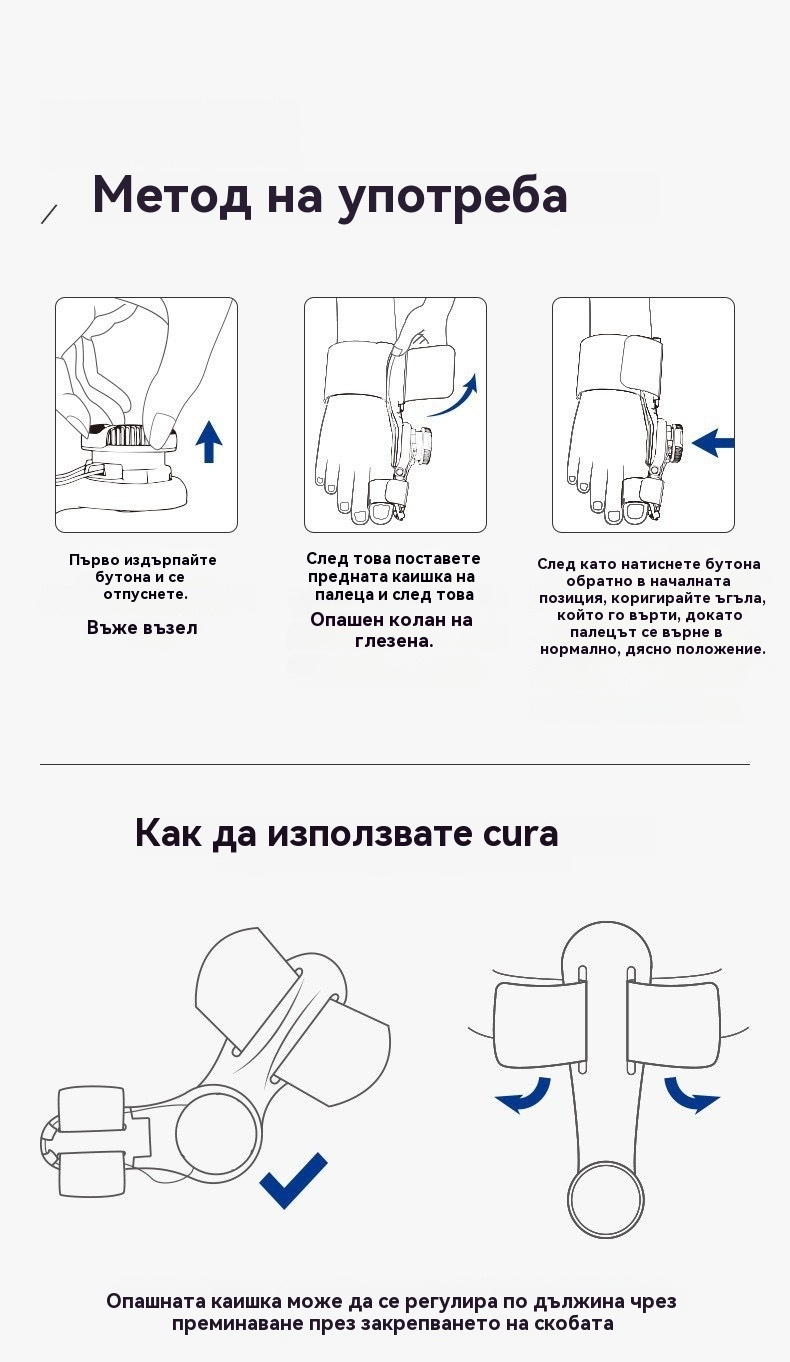 Метод на употреба

Първо издърпайте бутона и се отпуснете.

Въже възел

След това поставете предната каишка на палеца и след това

Опашен колан на глезена.

След като натиснете бутона обратно в началната позиция, коригирайте ъгъла, който го върти, докато палецът се върне в нормално, дясно положение.

Как да използвате cura

Опашната каишка може да се регулира по дължина чрез преминаване през закрепването на скобата