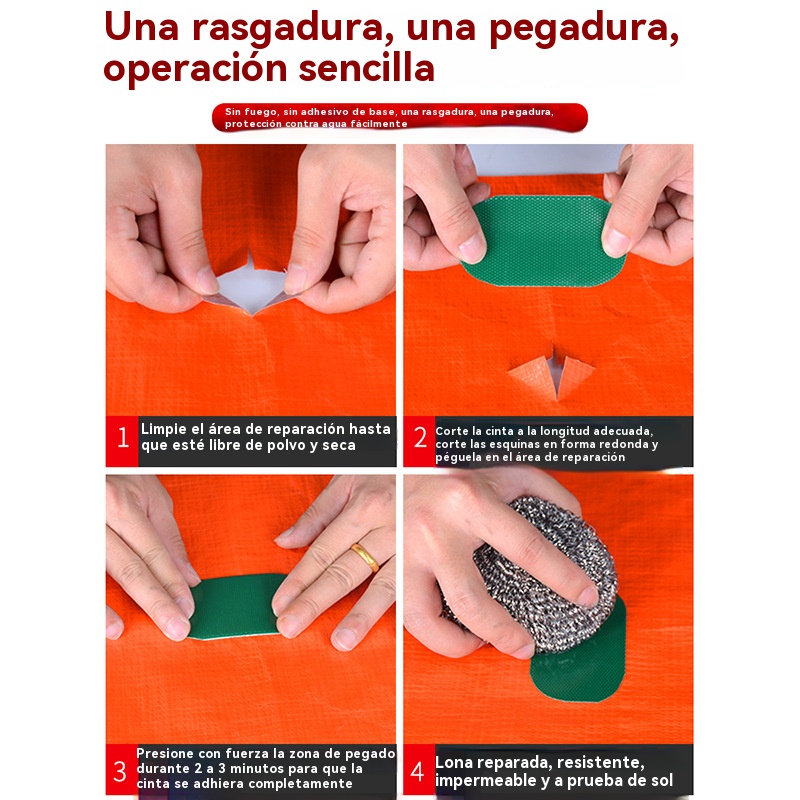 Una rasgadura, una pegadura, operación sencilla

Sin fuego, sin adhesivo de base, una rasgadura, una pegadura, protección contra agua fácilmente

1 Limpie el área de reparación hasta que esté libre de polvo y seca

2 Corte la cinta a la longitud adecuada, corte las esquinas en forma redonda y péguela en el área de reparación

3 Presione con fuerza la zona de pegado durante 2 a 3 minutos para que la cinta se adhiera completamente

4 Lona reparada, resistente, impermeable y a prueba de sol