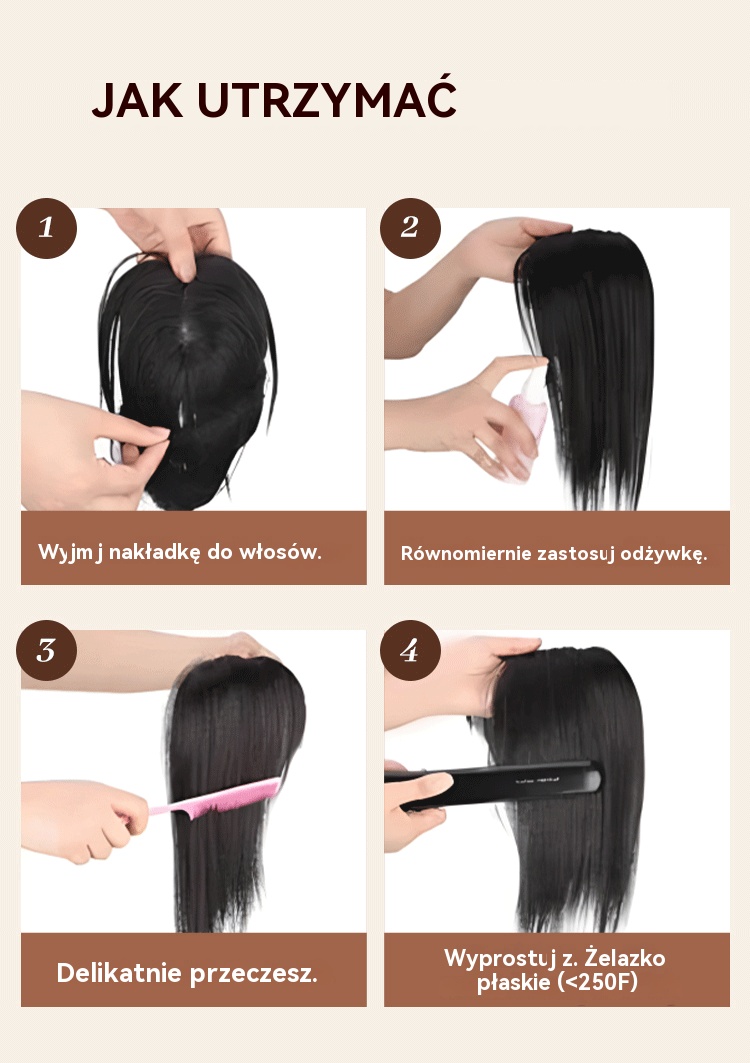 JAK UTRZYMAĆ

1

Wyjmj nakładkę do włosów.

2

Równomiernie zastosuj odżywkę.

3

Delikatnie przeczesz.

4

Wyprostuj z. Żelazko płaskie (<250F)