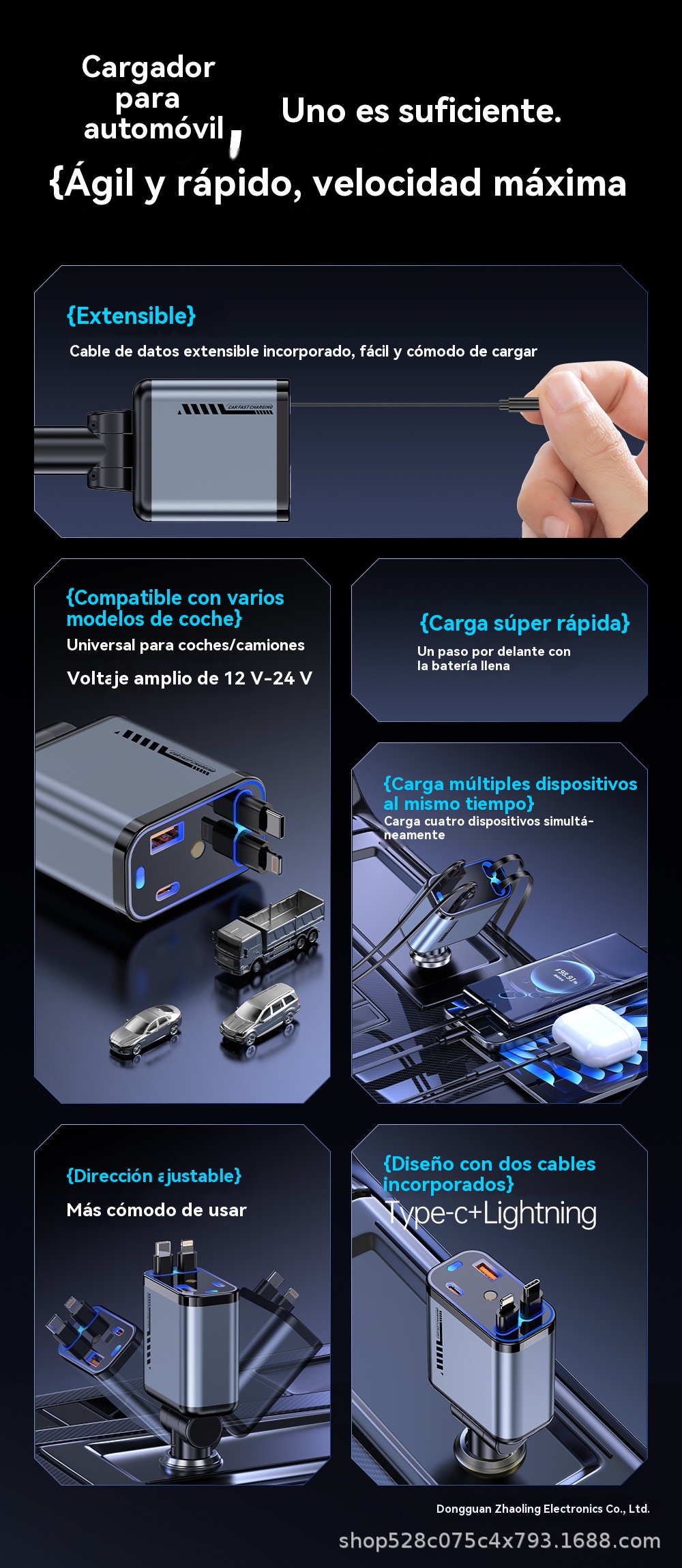 Cargador para automóvil, Uno es suficiente.

{Ágil y rápido, velocidad máxima

{Extensible}

Cable de datos extensible incorporado, fácil y cómodo de cargar

CAR FAST CHARGING

{Compatible con varios modelos de coche}

Universal para coches/camiones

Voltaje amplio de 12 V-24 V

{Carga súper rápida}

Un paso por delante con la batería llena

{Carga múltiples dispositivos al mismo tiempo}

Carga cuatro dispositivos simultáneamente

{Dirección ajustable}

Más cómodo de usar

{Diseño con dos cables incorporados}

Type-c+Lightning

Dongguan Zhaoling Electronics Co., Ltd.

shop528c075c4x793.1688.com