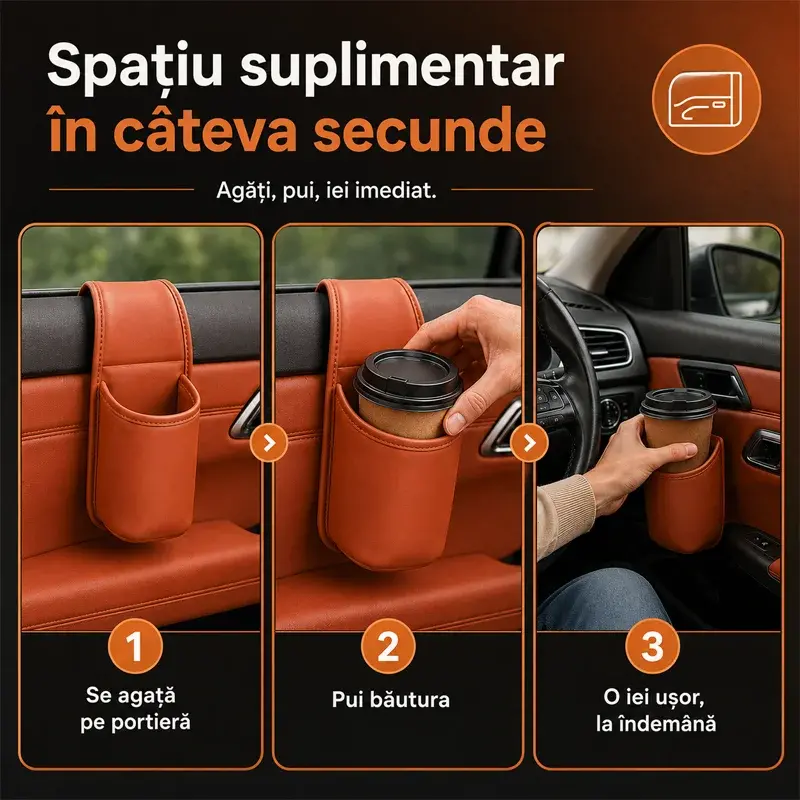 Spațiu suplimentar
în câteva secunde

Agăți, pui, iei imediat.

1
Se agață pe portieră

2
Pui băutura

3
O iei ușor, la îndemână