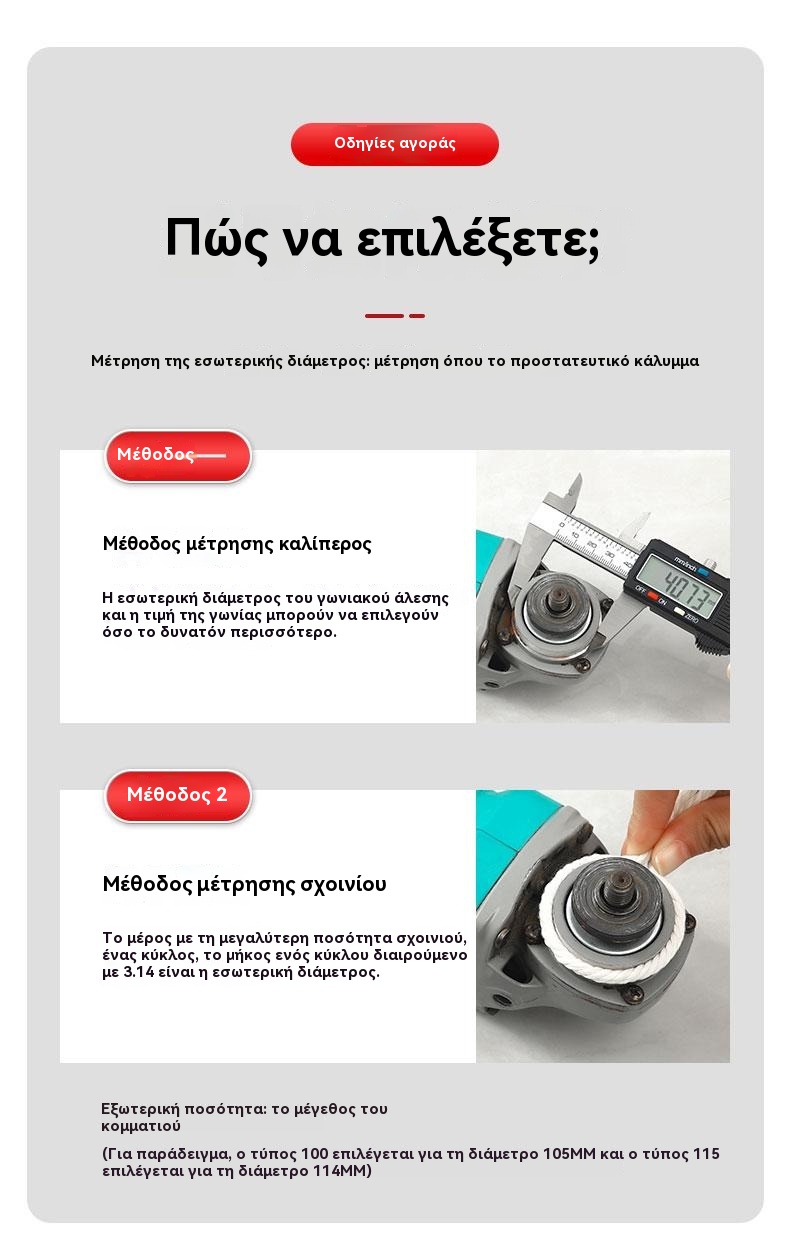 Οδηγίες αγοράς

Πώς να επιλέξετε;

Μέτρηση της εσωτερικής διάμετρος: μέτρηση όπου το προστατευτικό κάλυμμα

Μέθοδος——

Μέθοδος μέτρησης καλίπερος

Η εσωτερική διάμετρος του γωνιακού άλεσης και η τιμή της γωνίας μπορούν να επιλεγούν όσο το δυνατόν περισσότερο.

mm/inch
40.73
OFF ON ZERO

Μέθοδος 2

Μέθοδος μέτρησης σχοινίου

Το μέρος με τη μεγαλύτερη ποσότητα σχοινιού, ένας κύκλος, το μήκος ενός κύκλου διαιρούμενο με 3.14 είναι η εσωτερική διάμετρος.

Εξωτερική ποσότητα: το μέγεθος του κομματιού

(Για παράδειγμα, ο τύπος 100 επιλέγεται για τη διάμετρο 105MM και ο τύπος 115 επιλέγεται για τη διάμετρο 114MM)