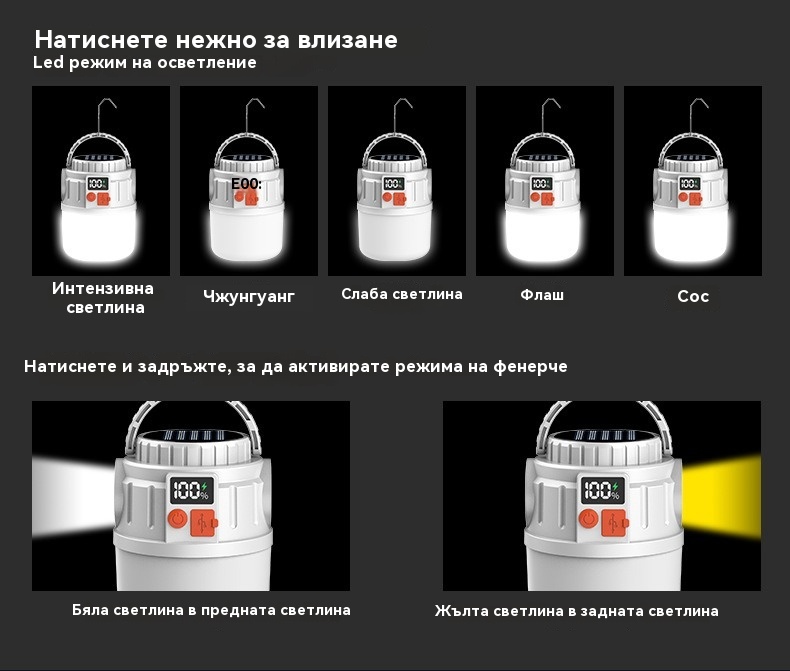 Натиснете нежно за влизане
Led режим на осветление

100%

E00:

100%

100%

100%

Интензивна светлина

Чжунгуанг

Слаба светлина

Флаш

Сос

Натиснете и задръжте, за да активирате режима на фенерче

100%

100%

Бяла светлина в предната светлина

Жълта светлина в задната светлина