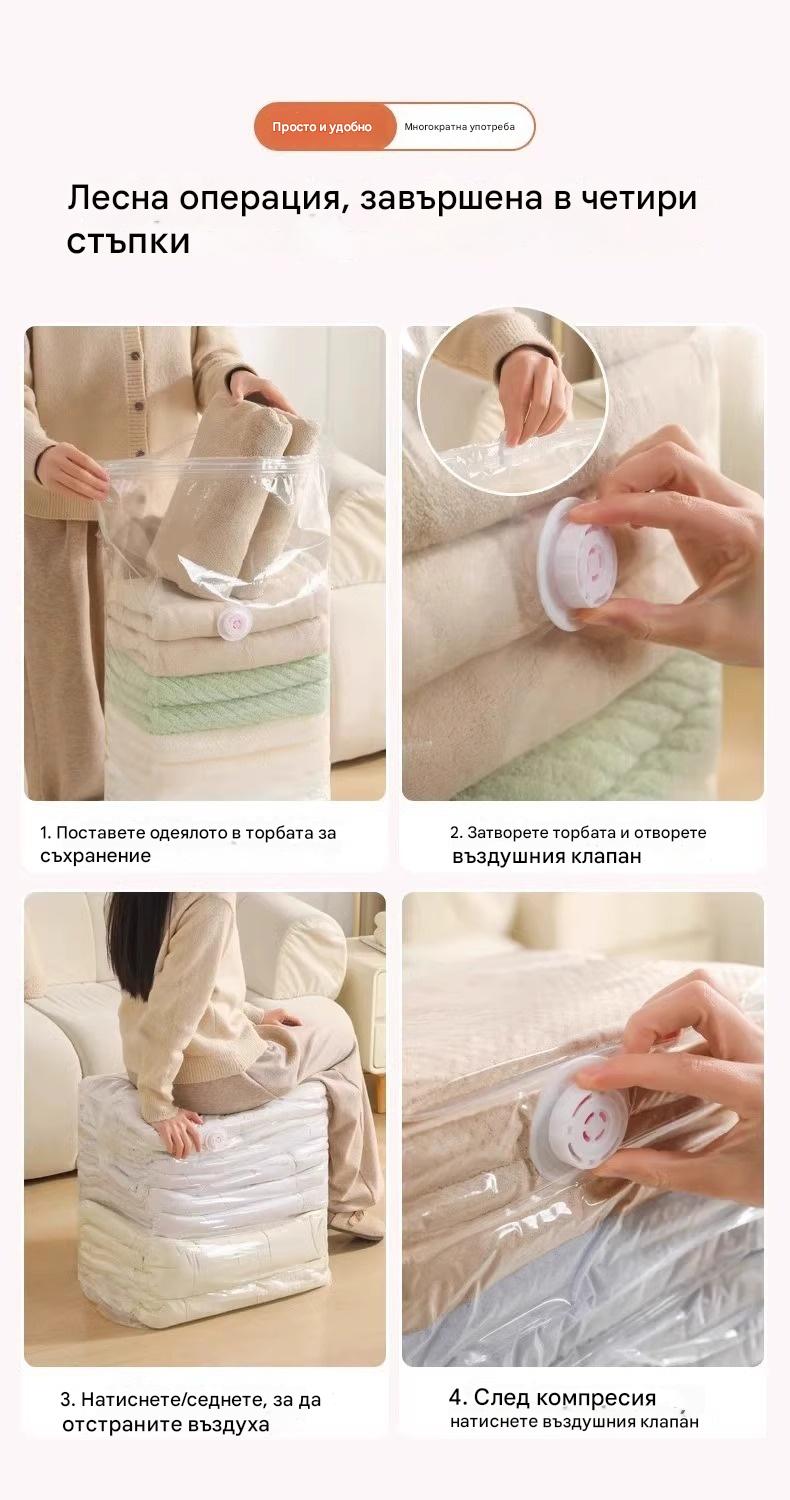 Просто и удобно

Многократна употреба

Лесна операция, завършена в четири стъпки

1. Поставете одеялото в торбата за съхранение

2. Затворете торбата и отворете въздушния клапан

3. Натиснете/седнете, за да отстраните въздуха

4. След компресия натиснете въздушния клапан