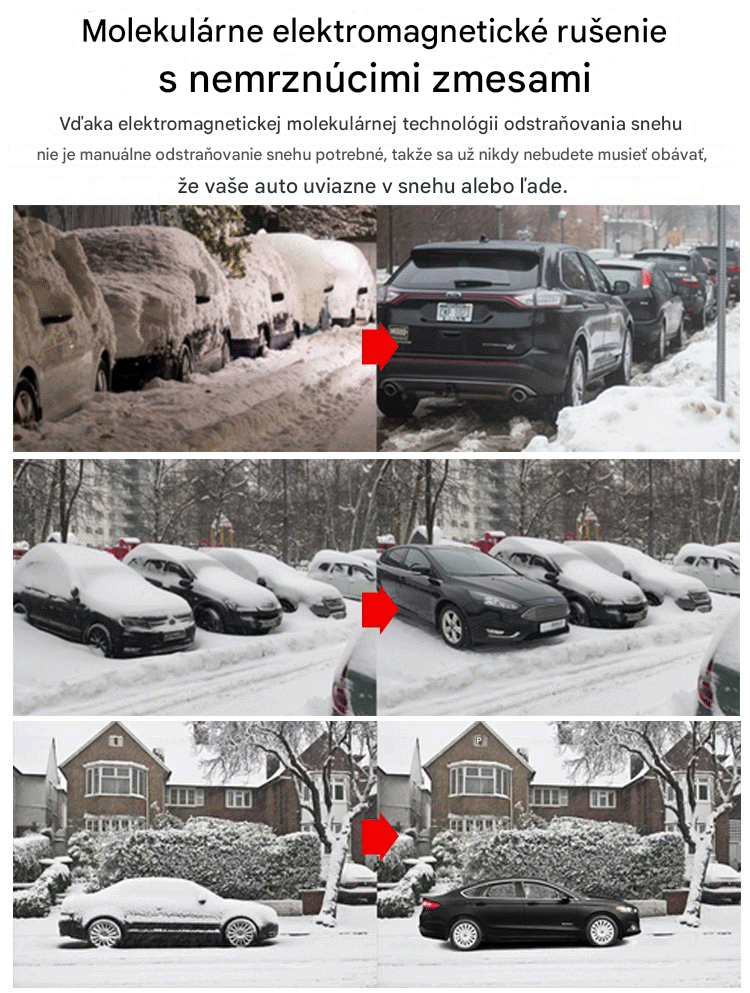 Molekulárne elektromagnetické rušenie
s nemrznúcimi zmesami

Vďaka elektromagnetickej molekulárnej technológii odstraňovania snehu nie je manuálne odstraňovanie snehu potrebné, takže sa už nikdy nebudete musieť obávať, že vaše auto uviazne v snehu alebo ľade.