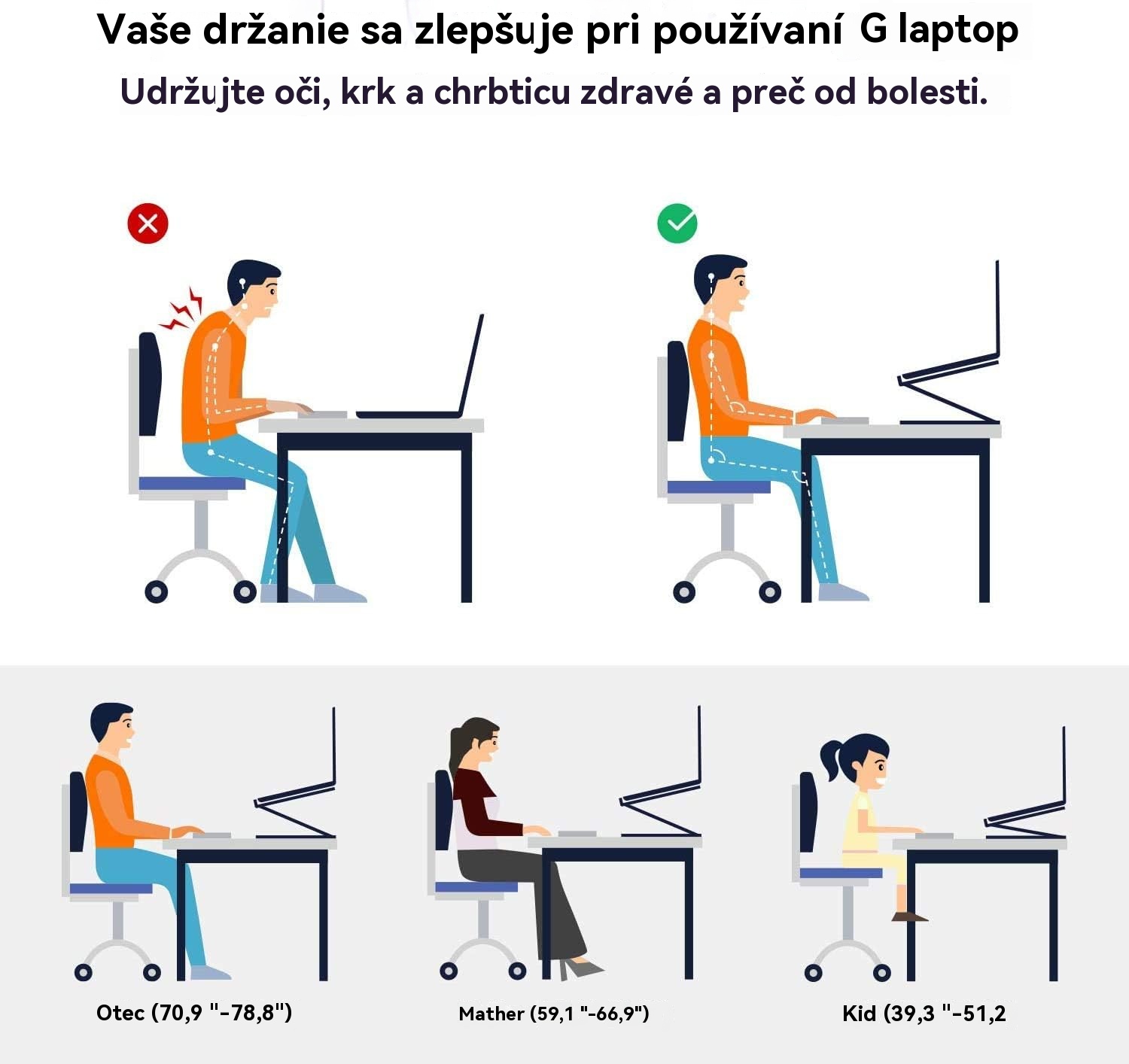 Vaše držanie sa zlepšuje pri používaní G laptop
Udržujte oči, krk a chrbticu zdravé a preč od bolesti.

Otec (70,9 "-78,8")

Mather (59,1 "-66,9")

Kid (39,3 "-51,2