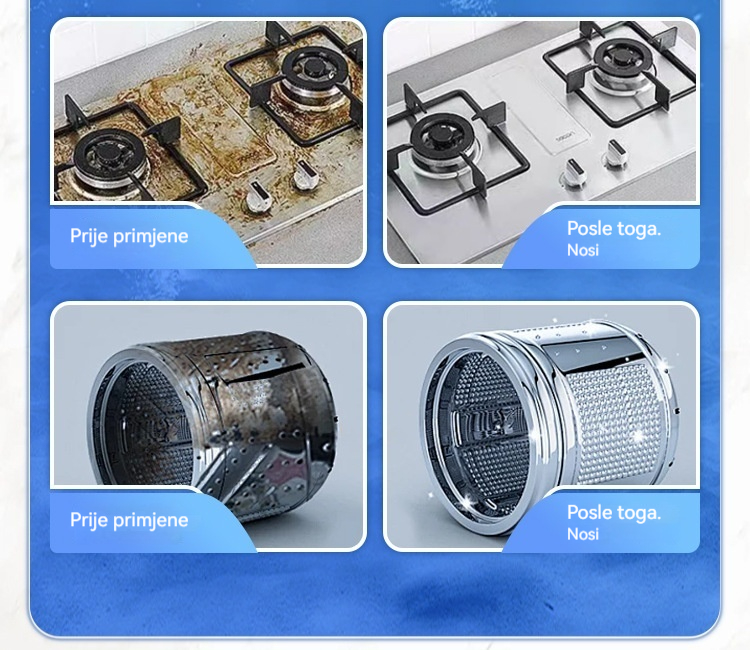 Prije primjene

Posle toga.
Nosi

Prije primjene

Posle toga.
Nosi