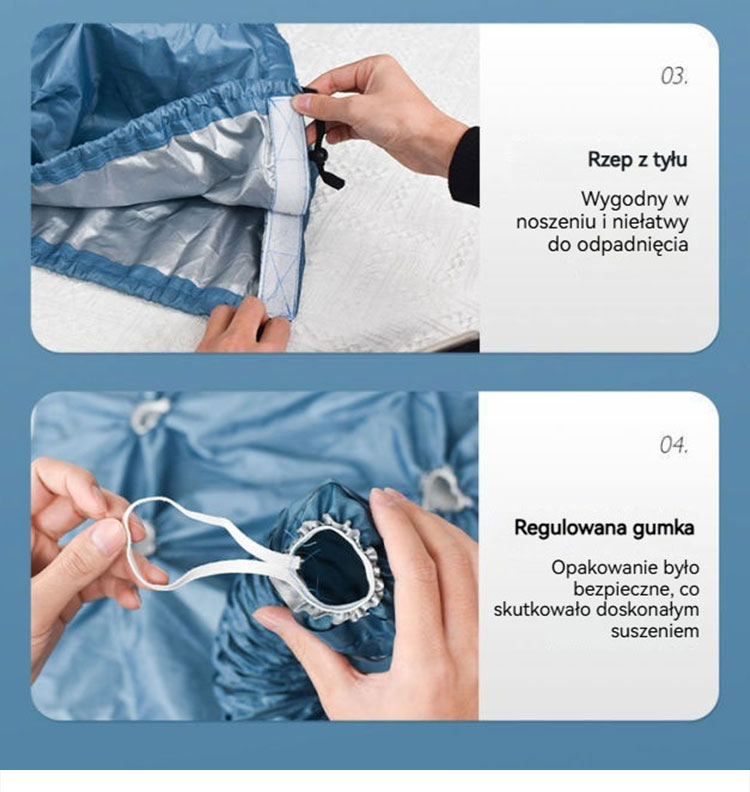 03.

Rzep z tyłu

Wygodny w noszeniu i niełatwy do odpadnięcia

04.

Regulowana gumka

Opakowanie było bezpieczne, co skutkowało doskonałym suszeniem