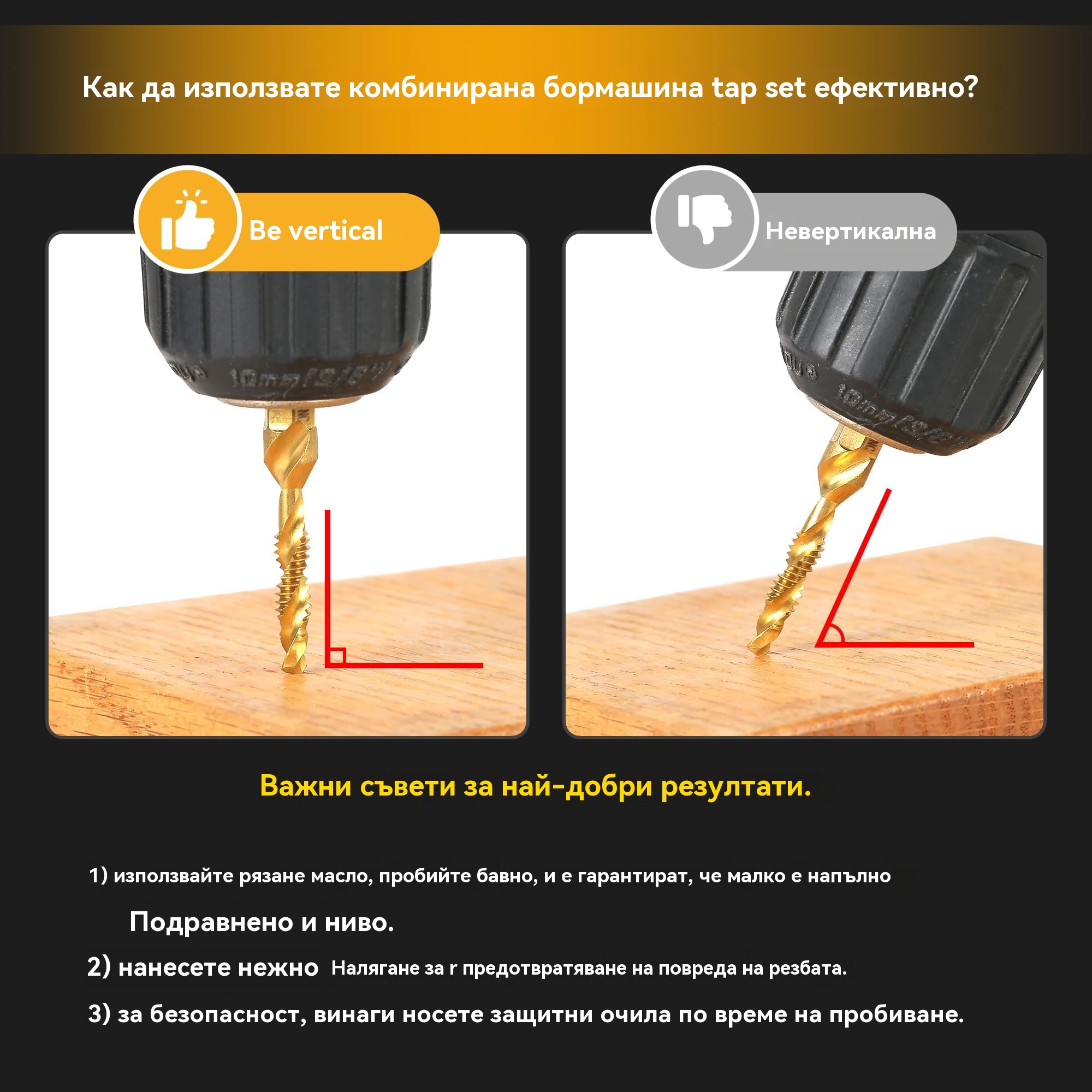 Как да използвате комбинирана бормашина tap set ефективно?

Be vertical

Невертикална

Важни съвети за най-добри резултати.

1) използвайте рязане масло, пробийте бавно, и е гарантират, че малко е напълно

Подравнено и ниво.

2) нанесете нежно Налягане за r предотвратяване на повреда на резбата.

3) за безопасност, винаги носете защитни очила по време на пробиване.