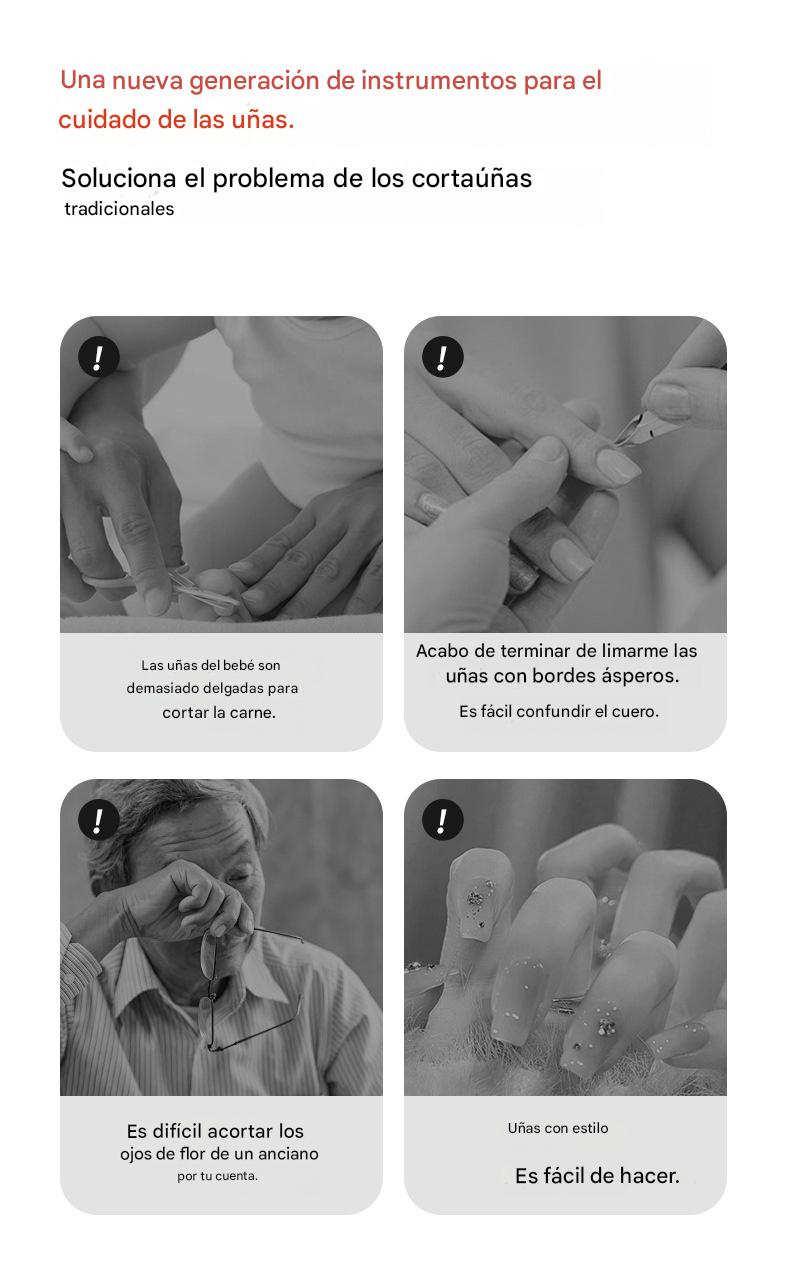 Una nueva generación de instrumentos para el cuidado de las uñas.

Soluciona el problema de los cortaúñas tradicionales

!

Las uñas del bebé son demasiado delgadas para cortar la carne.

!

Acabo de terminar de limarme las uñas con bordes ásperos.

Es fácil confundir el cuero.

!

Es difícil acortar los ojos de flor de un anciano por tu cuenta.

!

Uñas con estilo

Es fácil de hacer.