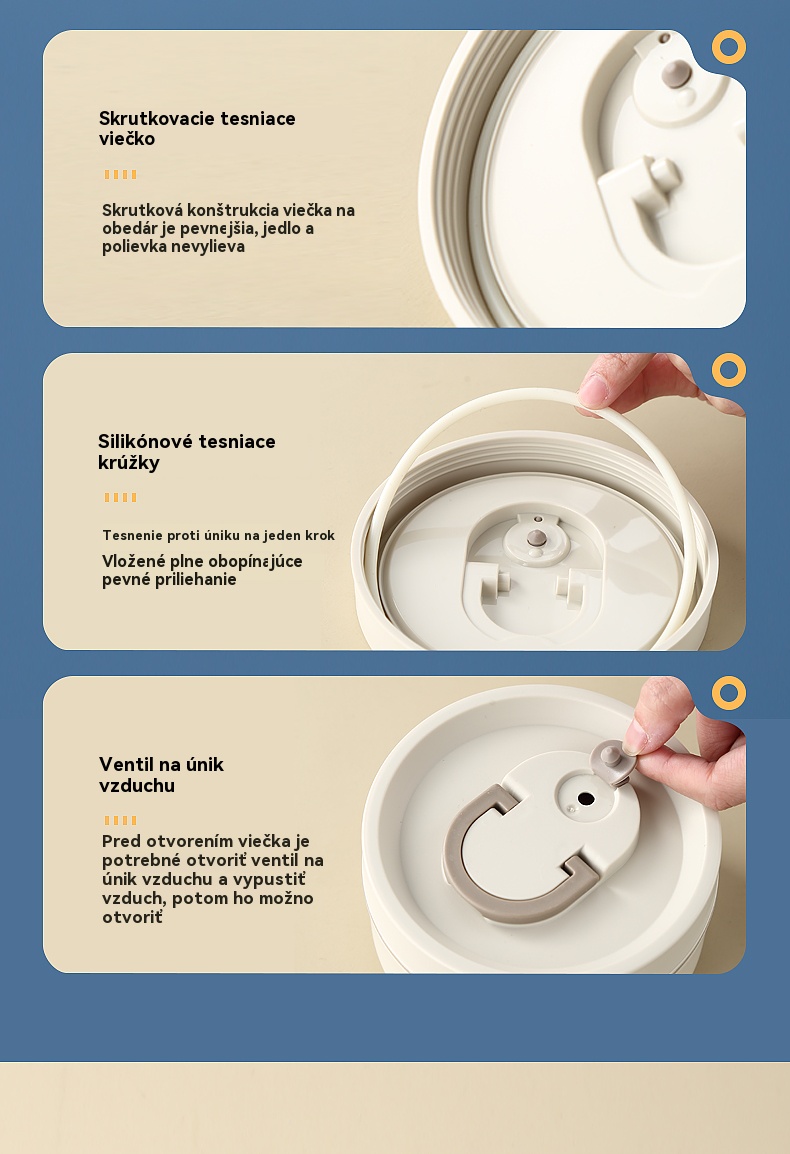 Skrutkovacie tesniace viečko

Skrutková konštrukcia viečka na obedár je pevnejšia, jedlo a polievka nevylieva

Silikónové tesniace krúžky

Tesnenie proti úniku na jeden krok

Vložené plne obopínajúce pevné priliehanie

Ventil na únik vzduchu

Pred otvorením viečka je potrebné otvoriť ventil na únik vzduchu a vypustiť vzduch, potom ho možno otvoriť