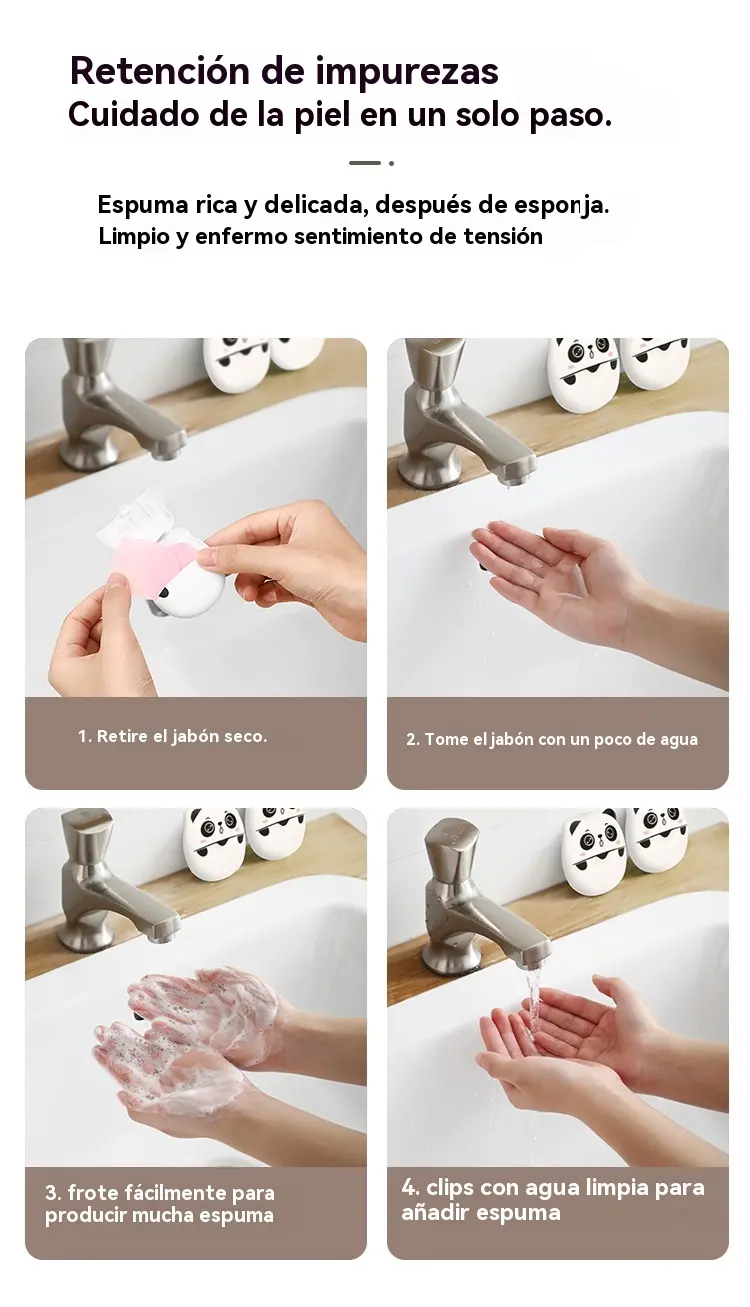 Retención de impurezas
Cuidado de la piel en un solo paso.

Espuma rica y delicada, después de esponja.
Limpio y enfermo sentimiento de tensión

1. Retire el jabón seco.

2. Tome el jabón con un poco de agua

3. frote fácilmente para producir mucha espuma

4. clips con agua limpia para añadir espuma