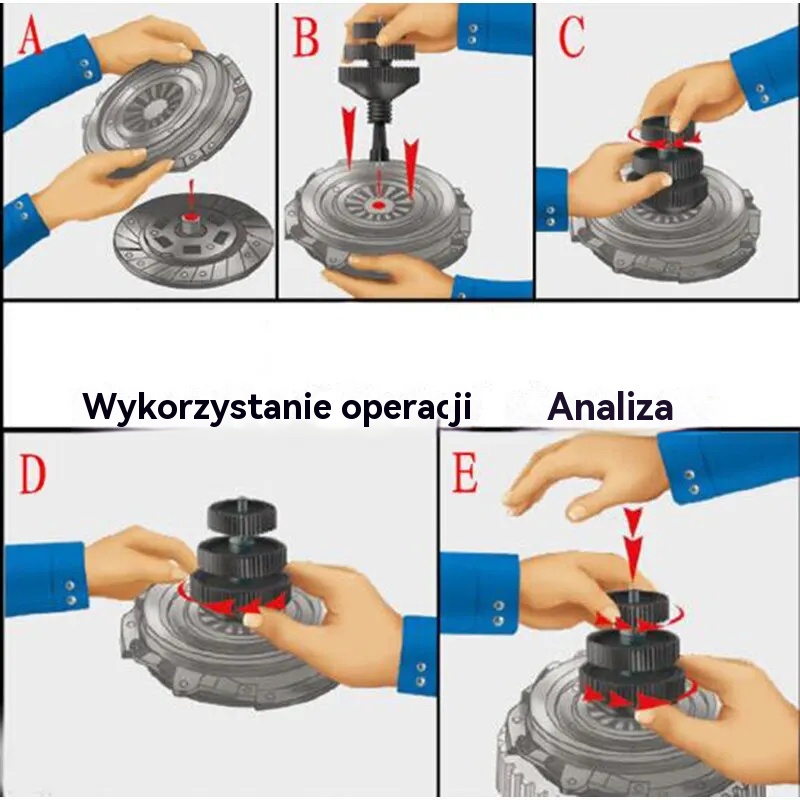 A

B

C

Wykorzystanie operacji Analiza

D

E