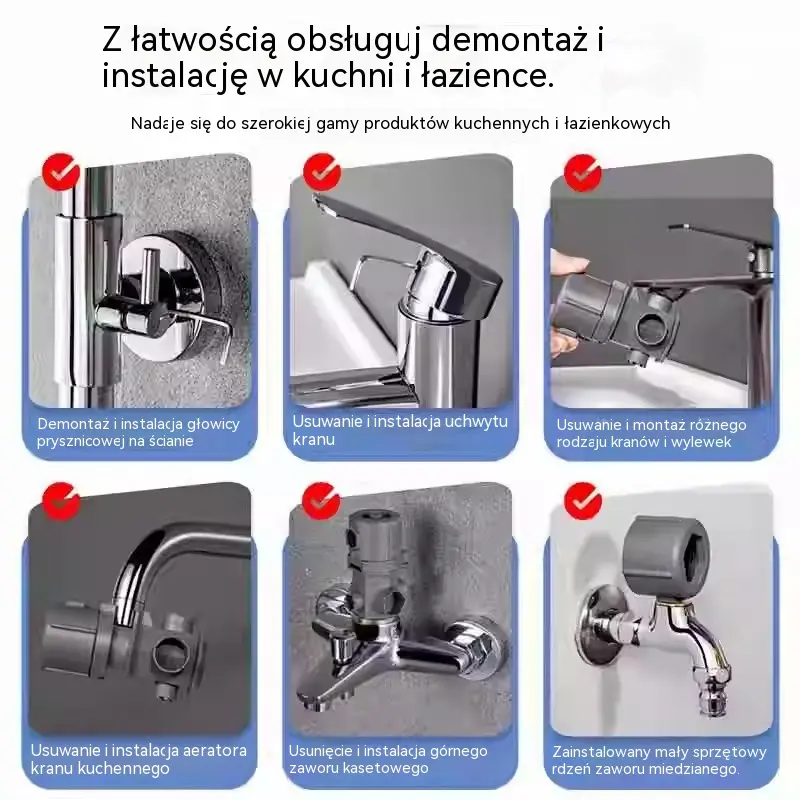 Z łatwością obsługuj demontaż i instalację w kuchni i łazience.

Nadaje się do szerokiej gamy produktów kuchennych i łazienkowych

Demontaż i instalacja głowicy prysznicowej na ścianie

Usuwanie i instalacja uchwytu kranu

Usuwanie i montaż różnego rodzaju kranów i wylewek

Usuwanie i instalacja aeratora kranu kuchennego

Usunięcie i instalacja górnego zaworu kasetowego

Zainstalowany mały sprzętowy rdzeń zaworu miedzianego.