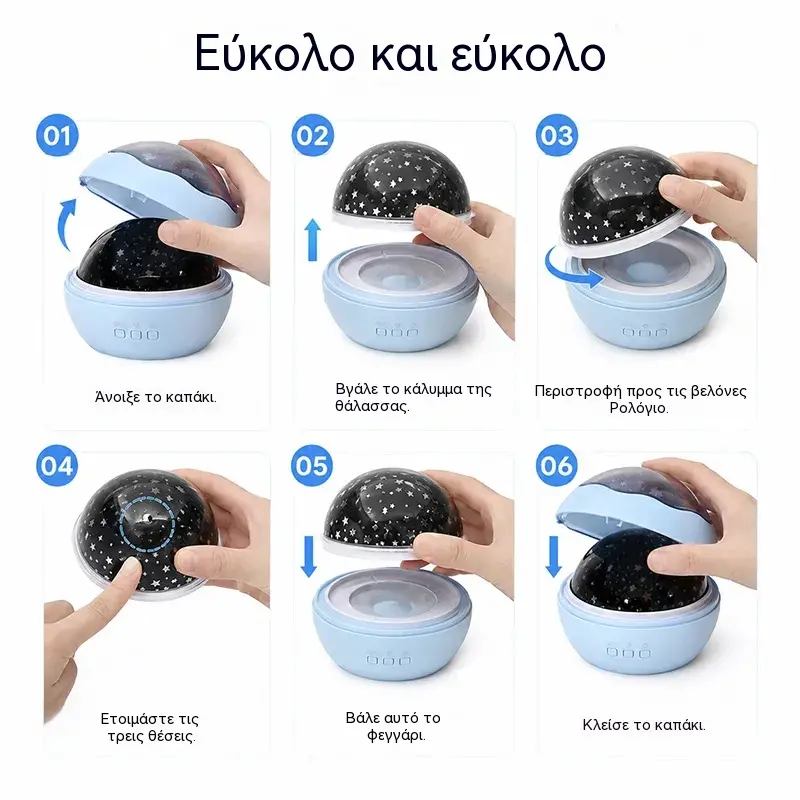 Εύκολο και εύκολο

01

Άνοιξε το καπάκι.

02

Βγάλε το κάλυμμα της θάλασσας.

03

Περιστροφή προς τις βελόνες Ρολόγιο.

04

Ετοιμάστε τις τρεις θέσεις.

05

Βάλε αυτό το φεγγάρι.

06

Κλείσε το καπάκι.