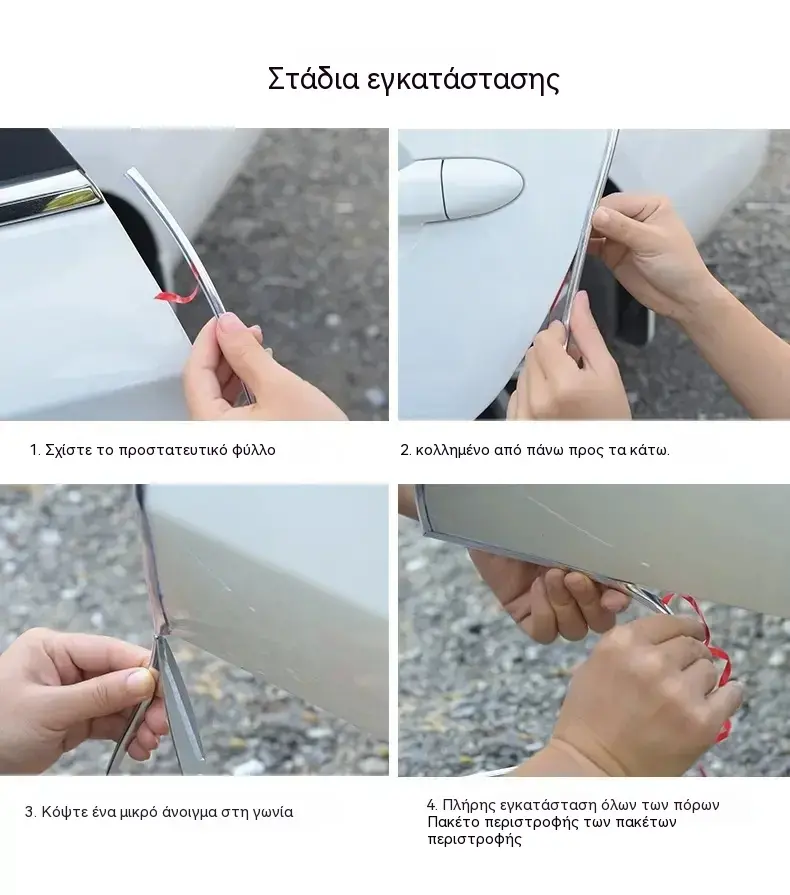 Στάδια εγκατάστασης

1. Σχίστε το προστατευτικό φύλλο

2. κολλημένο από πάνω προς τα κάτω.

3. Κόψτε ένα μικρό άνοιγμα στη γωνία

4. Πλήρης εγκατάσταση όλων των πόρων
Πακέτο περιστροφής των πακέτων
περιστροφής