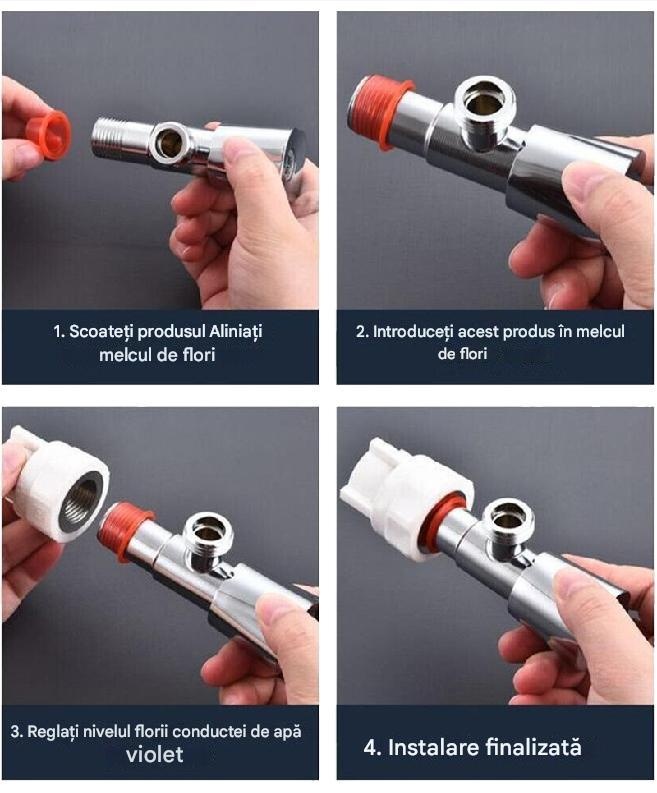 1. Scoateți produsul Aliniați melcul de flori

2. Introduceți acest produs în melcul de flori

3. Reglați nivelul florii conductei de apă violet

4. Instalare finalizată