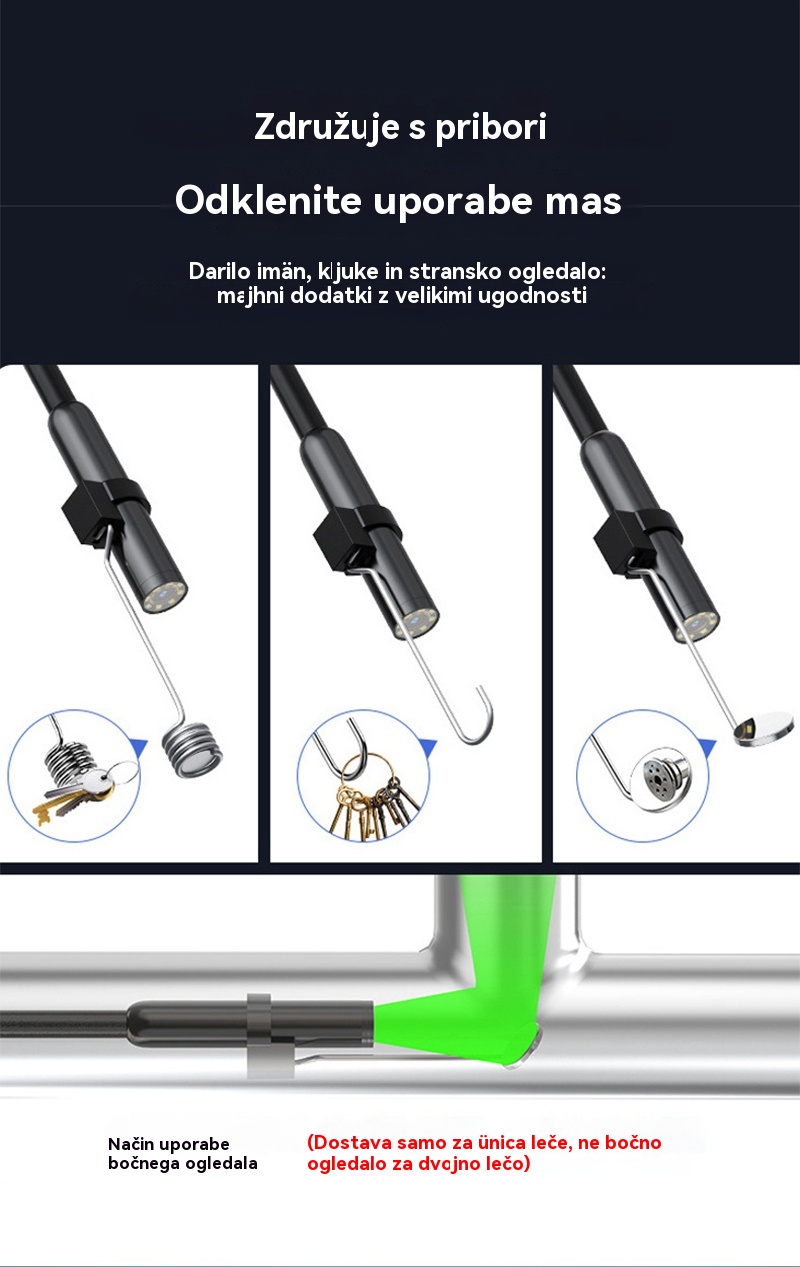 Združuje s pribori

Odklenite uporabe mas

Darilo imän, kljuke in stransko ogledalo: majhni dodatki z velikimi ugodnosti

Način uporabe bočnega ogledala

(Dostava samo za ünica leče, ne bočno ogledalo za dvojno lečo)