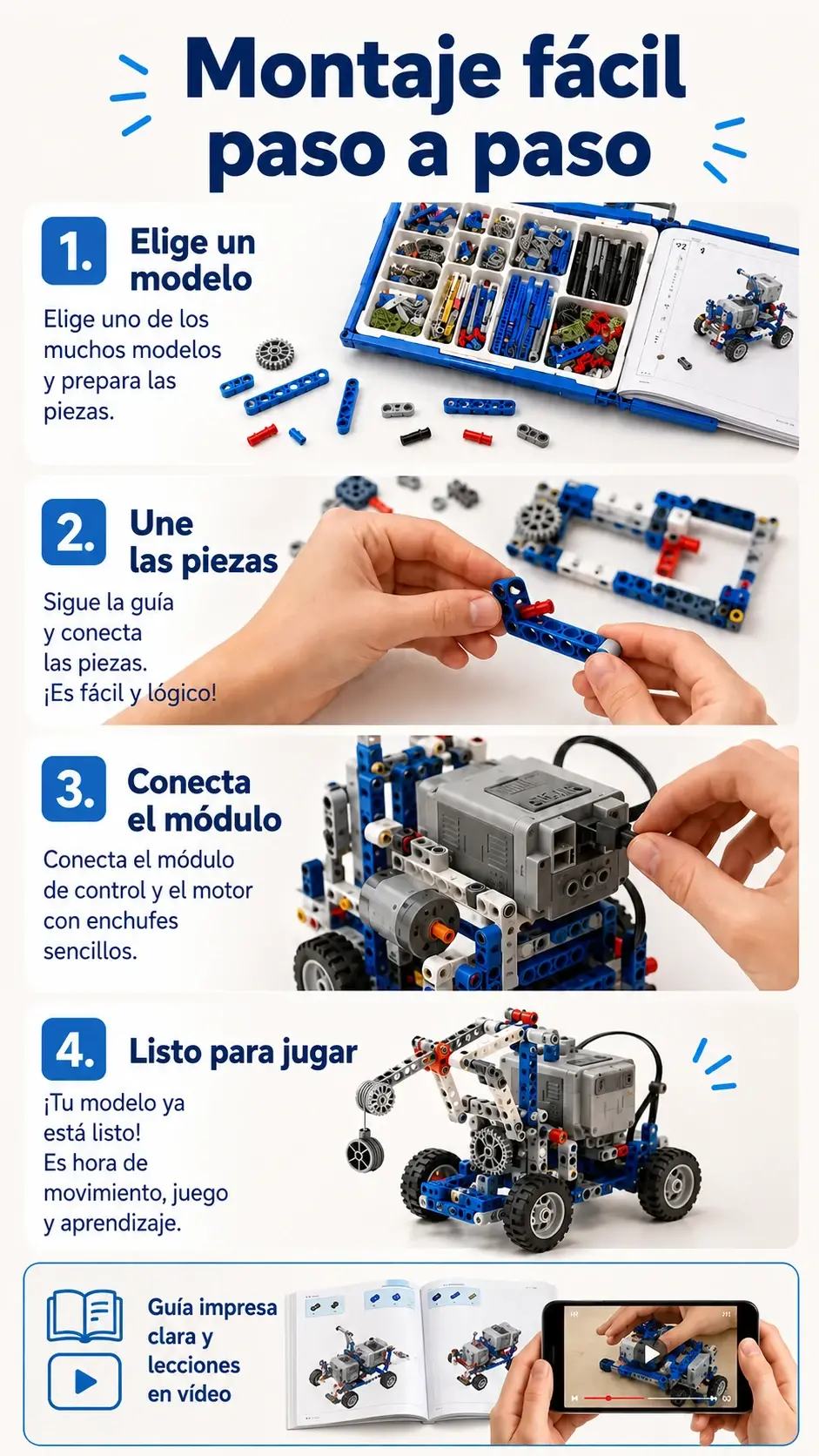 Montaje fácil paso a paso

1. Elige un modelo

Elige uno de los muchos modelos y prepara las piezas.

2. Une las piezas

Sigue la guía y conecta las piezas. ¡Es fácil y lógico!

3. Conecta el módulo

Conecta el módulo de control y el motor con enchufes sencillos.

4. Listo para jugar

¡Tu modelo ya está listo! Es hora de movimiento, juego y aprendizaje.

Guía impresa clara y lecciones en vídeo