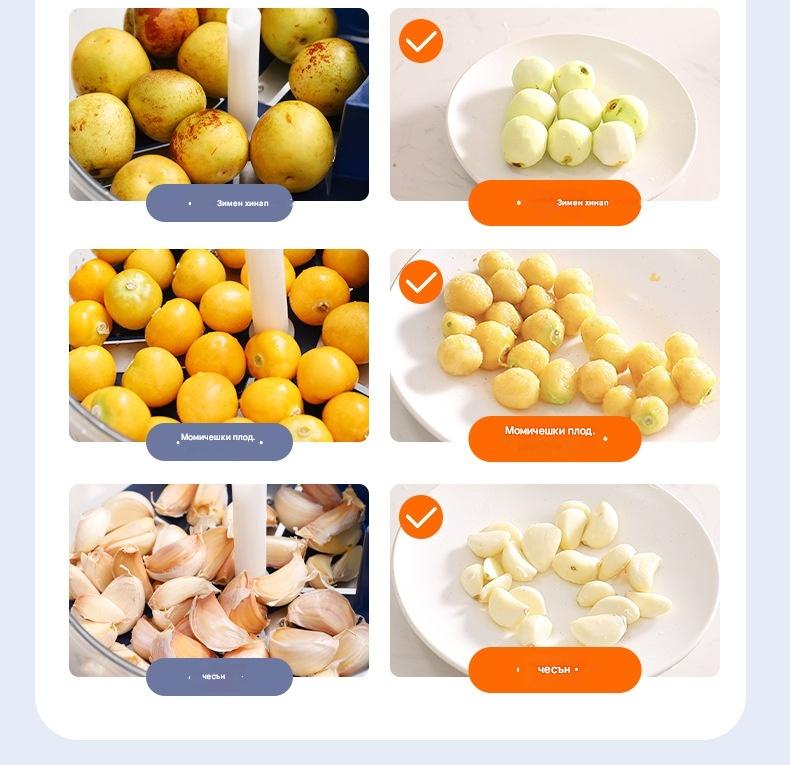 Зимен хинап

Зимен хинап

Момичешки плод.

Момичешки плод.

чесън

чесън