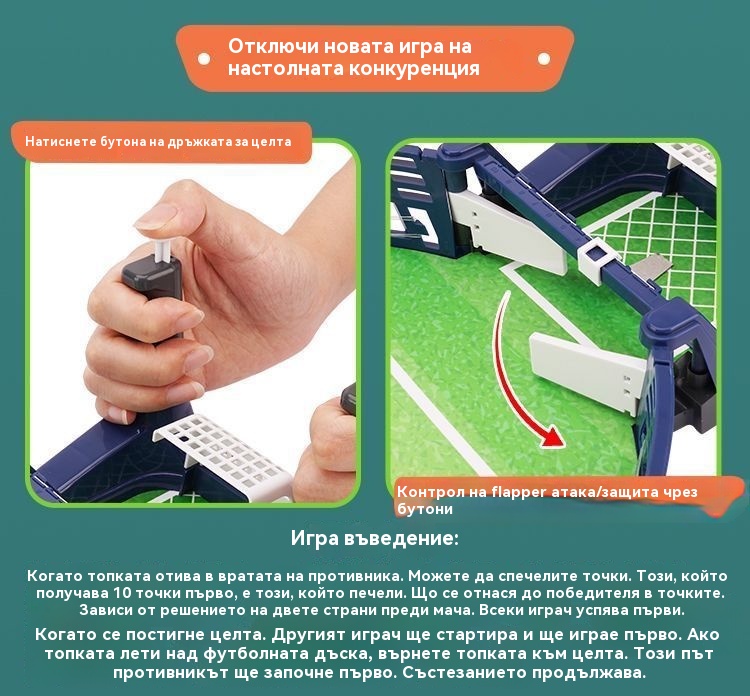 Отключи новата игра на настолната конкуренция

Натиснете бутона на дръжката за целта

Контрол на flapper атака/защита чрез бутони

Игра въведение:

Когато топката отива в вратата на противника. Можете да спечелите точки. Този, който получава 10 точки първо, е този, който печели. Що се отнася до победителя в точките. Зависи от решението на двете страни преди мача. Всеки играч успява първи.

Когато се постигне целта. Другият играч ще стартира и ще играе първо. Ако топката лети над футболната дъска, върнете топката към целта. Този път противникът ще започне първо. Състезанието продължава.