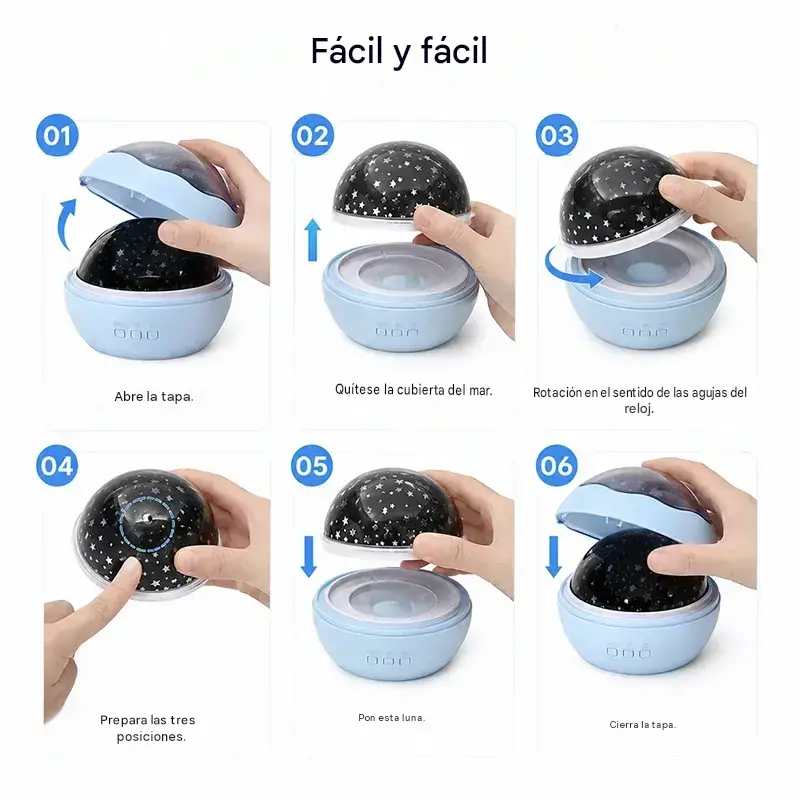 Fácil y fácil

01

Abre la tapa.

02

Quítese la cubierta del mar.

03

Rotación en el sentido de las agujas del reloj.

04

Prepara las tres posiciones.

05

Pon esta luna.

06

Cierra la tapa.