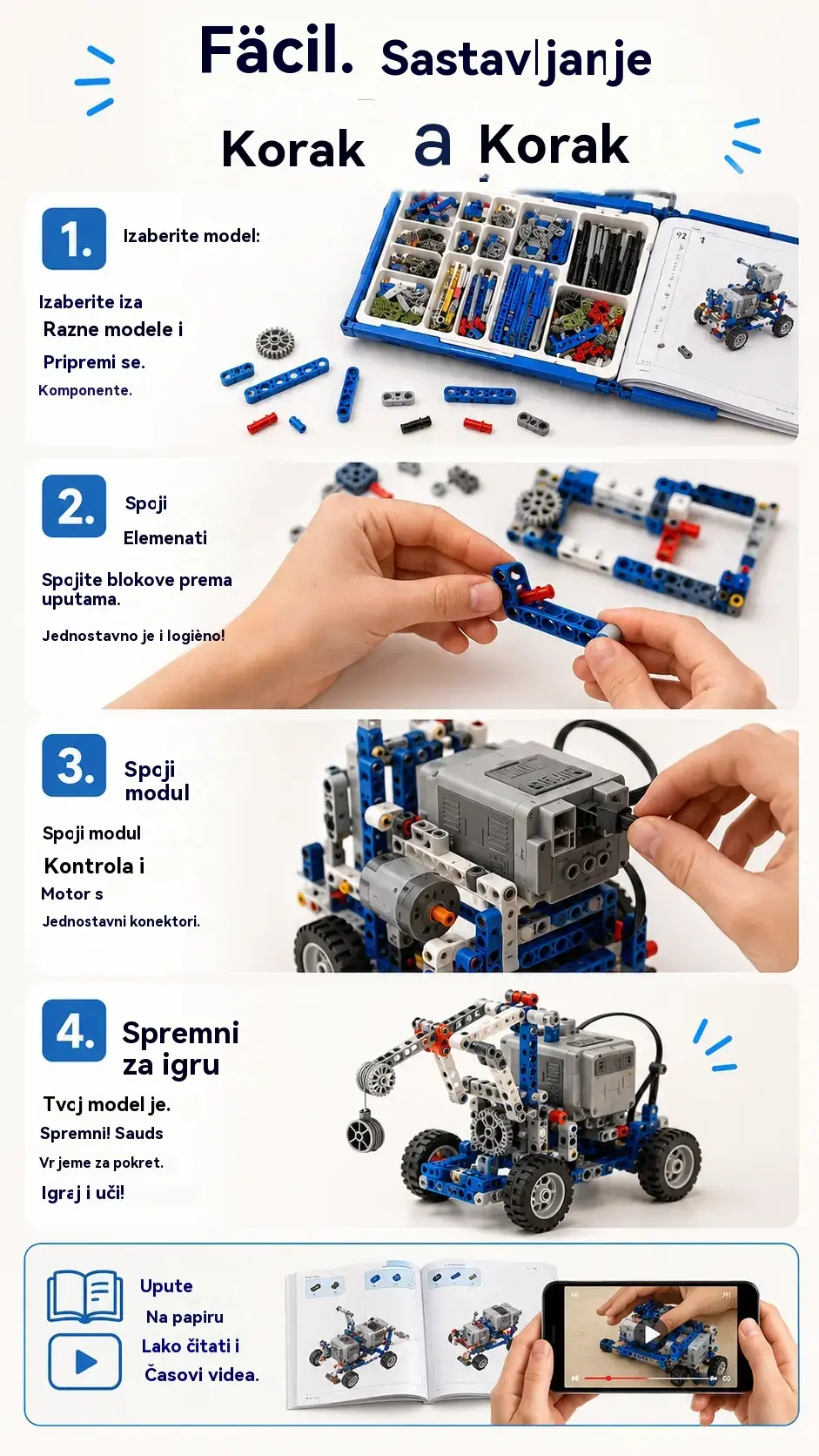 Fäcil. Sastavljanje
Korak a Korak

1. Izaberite model:

Izaberite iza
Razne modele i
Pripremi se.
Komponente.

92

2. Spoji
Elemenati

Spojite blokove prema uputama.

Jednostavno je i logièno!

3. Spoji
modul

Spoji modul
Kontrola i
Motor s
Jednostavni konektori.

4. Spremni
za igru

Tvoj model je.
Spremni! Sauds
Vrjeme za pokret.
Igraj i uči!

Upute
Na papiru
Lako čitati i
Časovi videa.