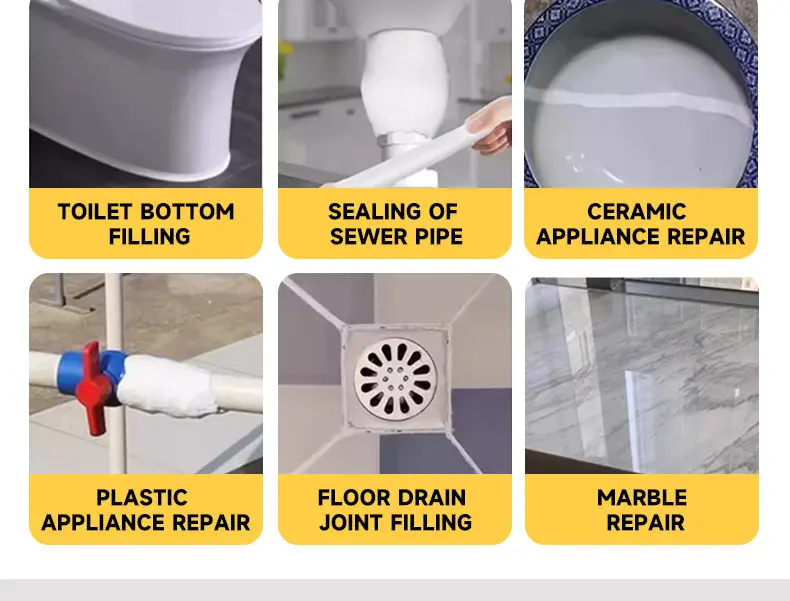 TOILET BOTTOM FILLING

SEALING OF SEWER PIPE

CERAMIC APPLIANCE REPAIR

PLASTIC APPLIANCE REPAIR

FLOOR DRAIN JOINT FILLING

MARBLE REPAIR