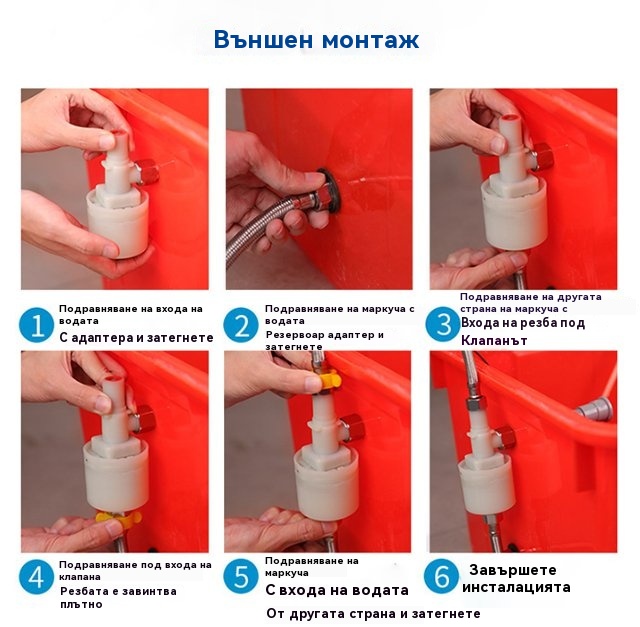 Външен монтаж

1 Подравняване на входа на водата
С адаптера и затегнете

2 Подравняване на маркуча с водата
Резервоар адаптер и затегнете

3 Подравняване на другата страна на маркуча с
Входа на резба под Клапанът

4 Подравняване под входа на клапана
Резбата е завинтва плътно

5 Подравняване на маркуча
С входа на водата
От другата страна и затегнете

6 Завършете инсталацията