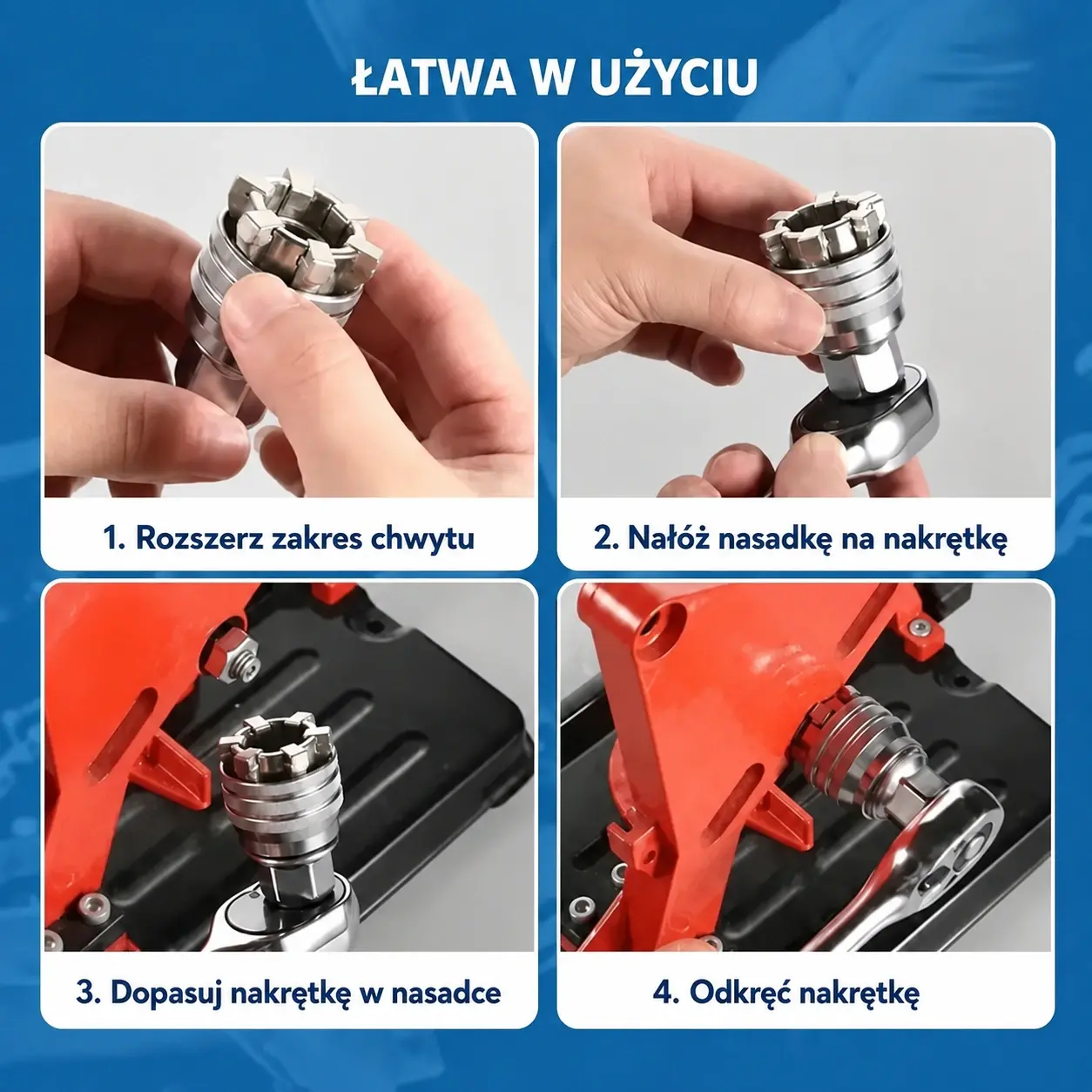 ŁATWA W UŻYCIU

1. Rozszerz zakres chwytu

2. Nałóż nasadkę na nakrętkę

3. Dopasuj nakrętkę w nasadce

4. Odkręć nakrętkę