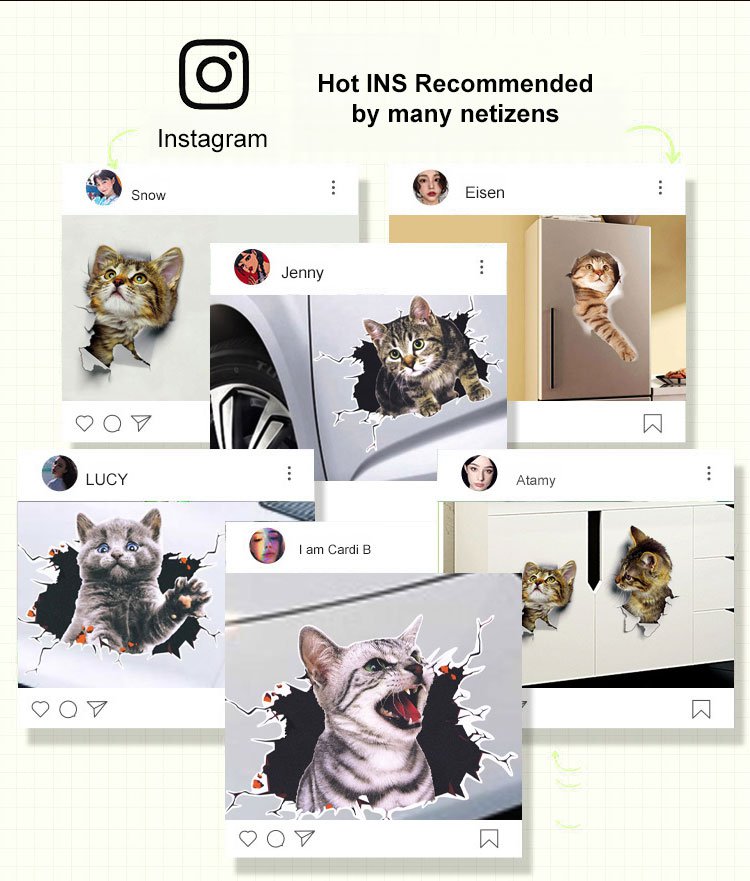 Instagram

Hot INS Recommended by many netizens

Snow

Eisen

Jenny

LUCY

Atamy

I am Cardi B