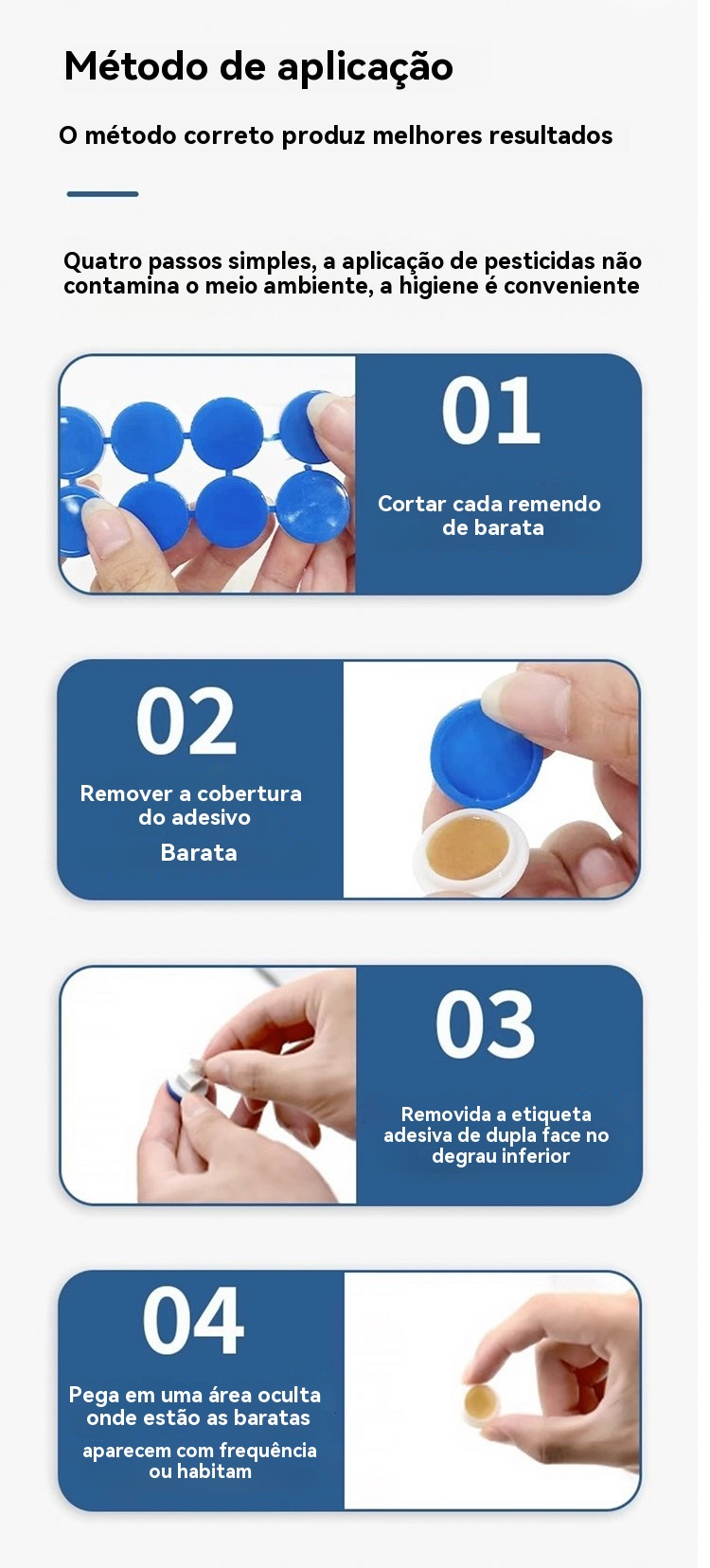 Método de aplicação

O método correto produz melhores resultados

Quatro passos simples, a aplicação de pesticidas não contamina o meio ambiente, a higiene é conveniente

01

Cortar cada remendo de barata

02

Remover a cobertura do adesivo

Barata

03

Removida a etiqueta adesiva de dupla face no degrau inferior

04

Pega em uma área oculta onde estão as baratas

aparecem com frequência ou habitam