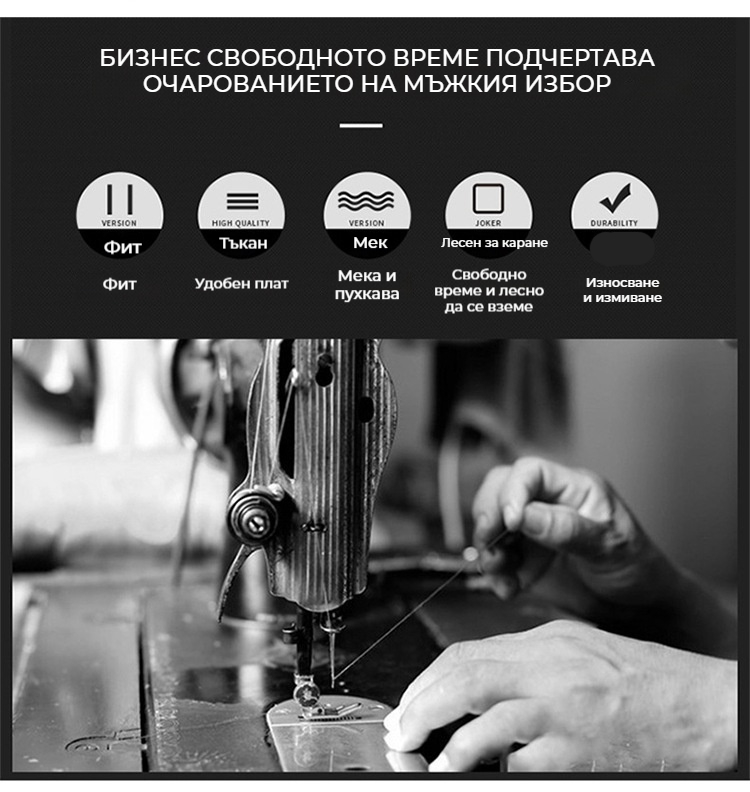 БИЗНЕС СВОБОДНОТО ВРЕМЕ ПОДЧЕРТАВА ОЧАРОВАНИЕТО НА МЪЖКИЯ ИЗБОР

VERSION
Фит
Фит

HIGH QUALITY
Тъкан
Удобен плат

VERSION
Мек
Мека и пухкава

JOKER
Лесен за каране
Свободно време и лесно да се вземе

DURABILITY
Износване и измиване