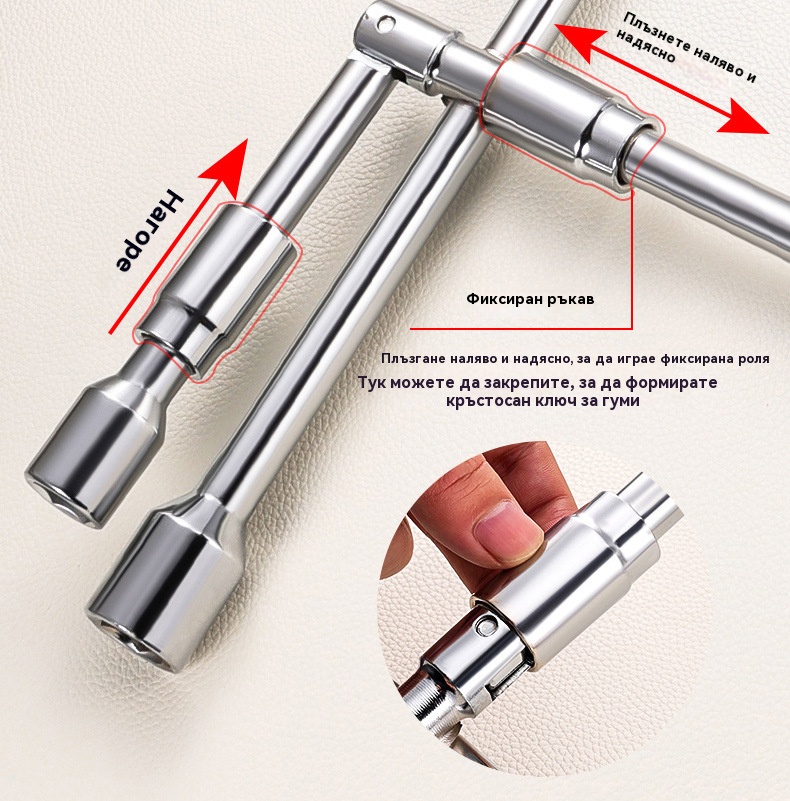 Плъзнете наляво и надясно

Нагоре

Фиксиран ръкав

Плъзгане наляво и надясно, за да играе фиксирана роля

Тук можете да закрепите, за да формирате кръстосан ключ за гуми