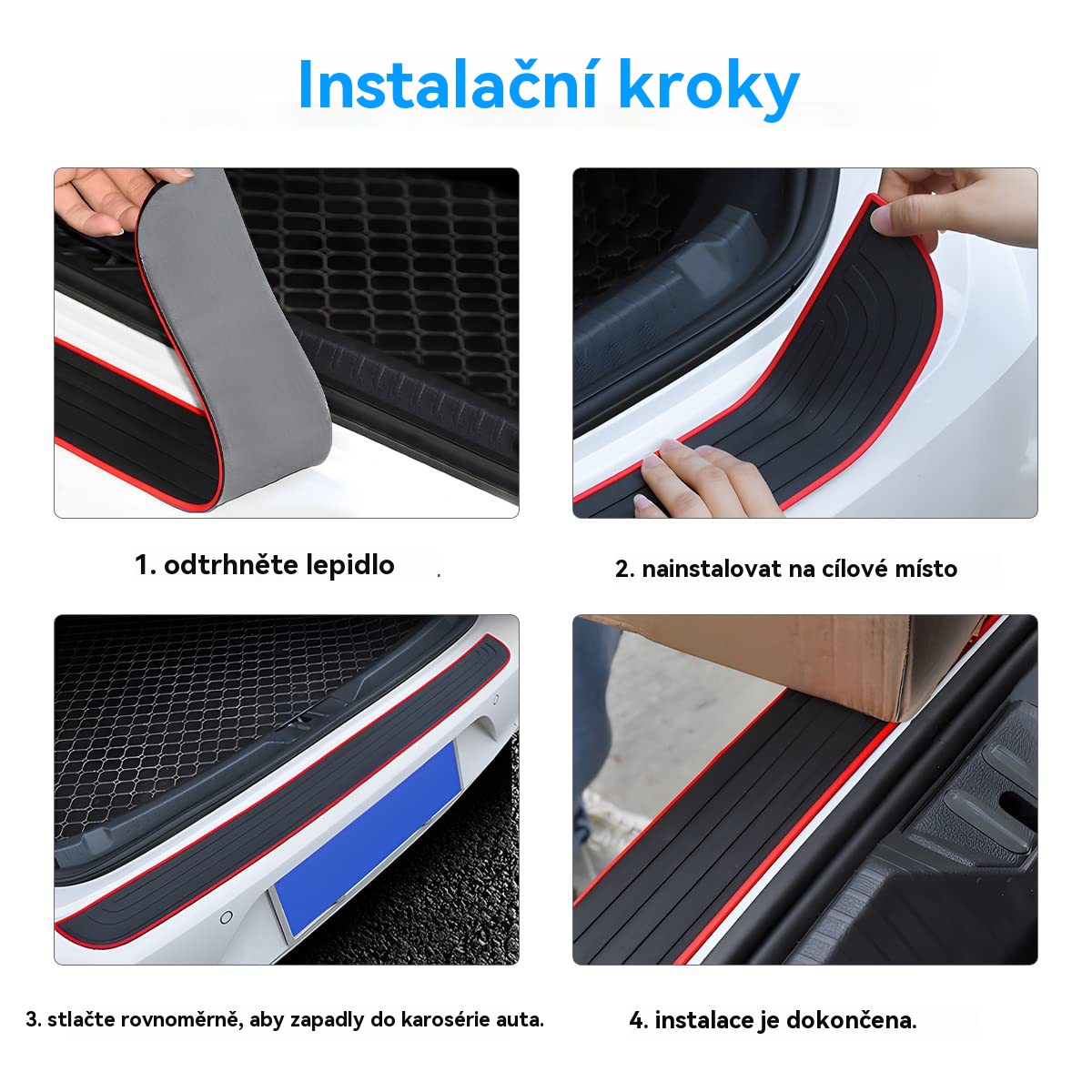 Instalační kroky

1. odtrhněte lepidlo

2. nainstalovat na cílové místo

3. stlačte rovnoměrně, aby zapadly do karosérie auta.

4. instalace je dokončena.