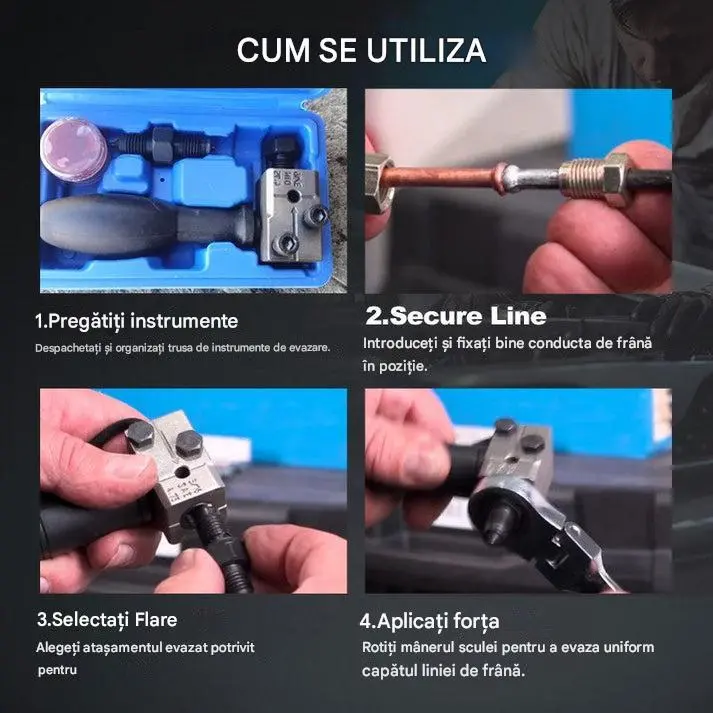 CUM SE UTILIZA

1.Pregătiți instrumente

Despachetați și organizați trusa de instrumente de evazare.

2.Secure Line

Introduceți și fixați bine conducta de frână în poziție.

3.Selectați Flare

Alegeți atașamentul evazat potrivit pentru

4.Aplicați forța

Rotiți mânerul sculei pentru a evaza uniform capătul liniei de frână.