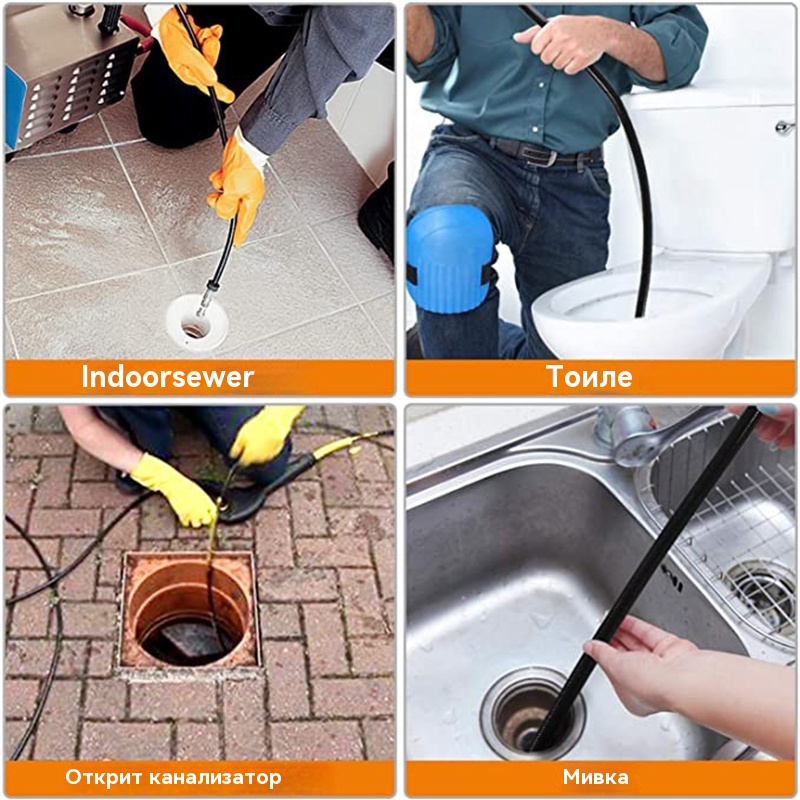 Indoorsewer

Тоиле

Открит канализатор

Мивка