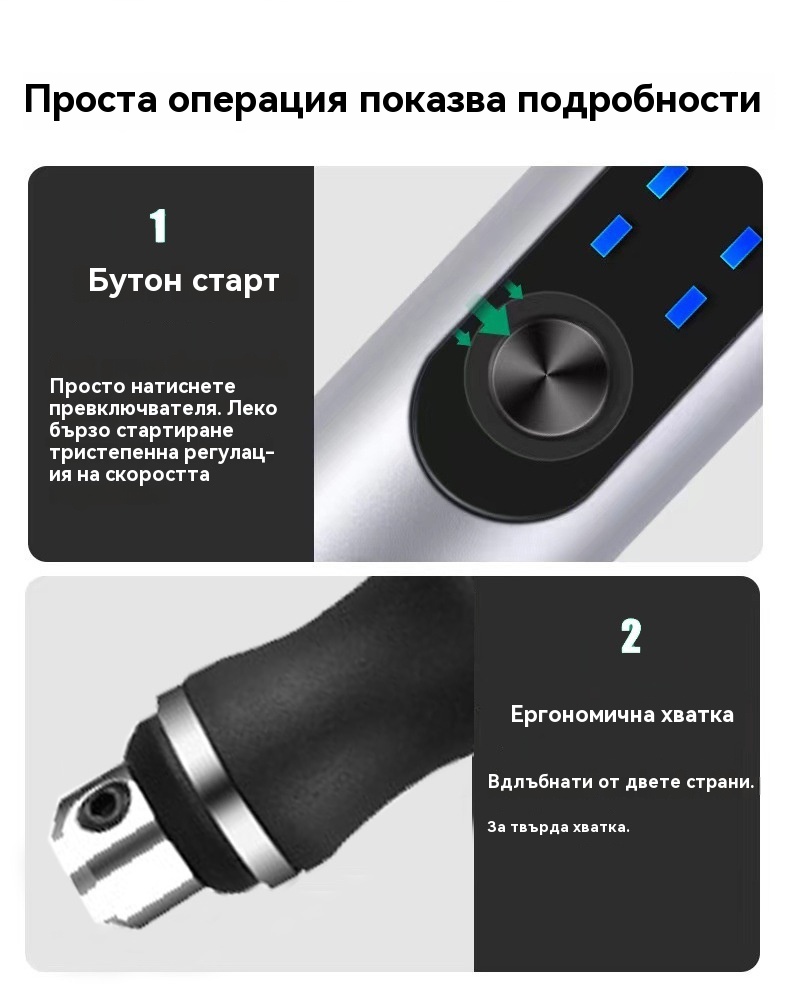 Проста операция показва подробности

1

Бутон старт

Просто натиснете превключвателя. Леко бързо стартиране тристепенна регулация на скоростта

2

Ергономична хватка

Вдлъбнати от двете страни.

За твърда хватка.