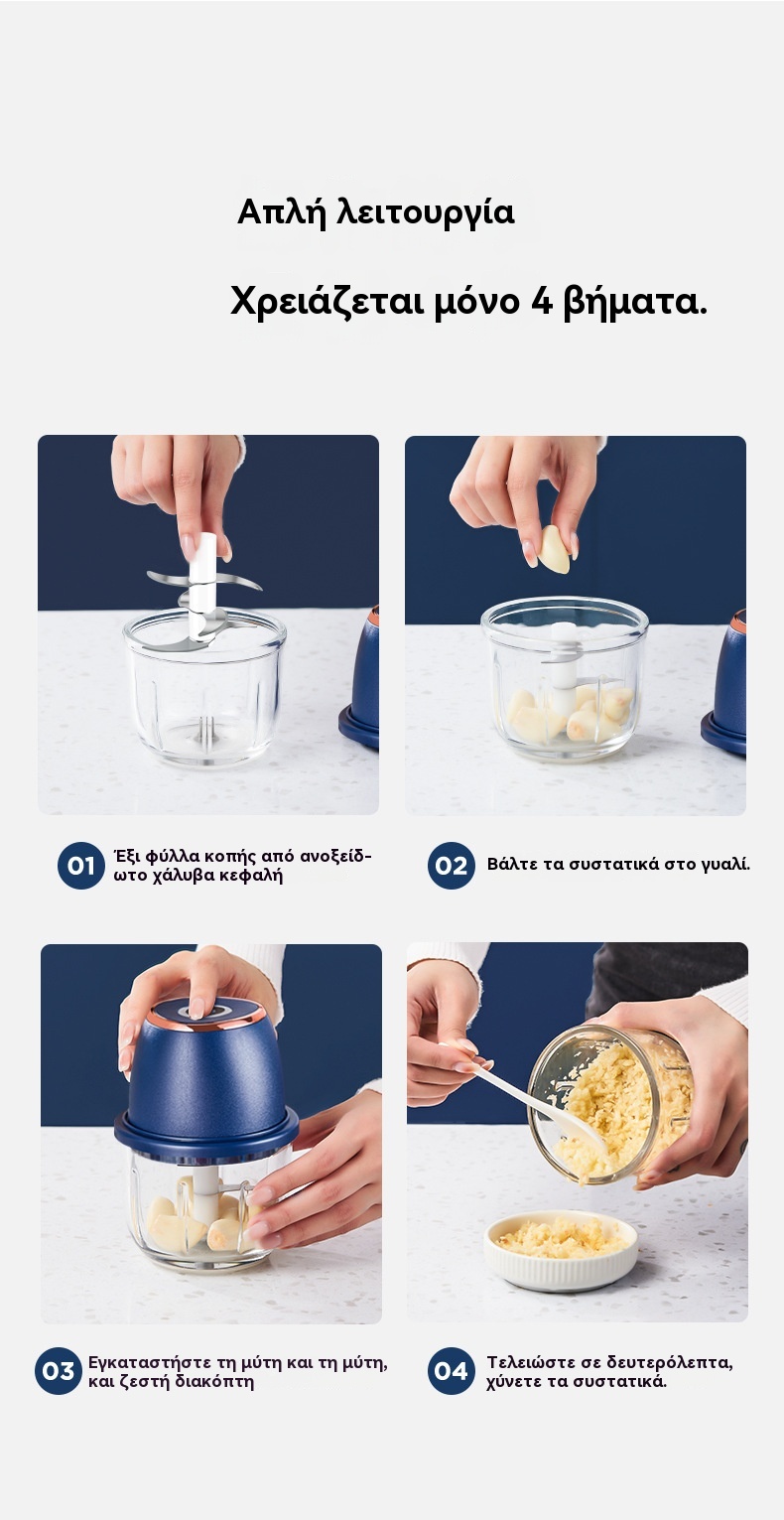 Απλή λειτουργία

Χρειάζεται μόνο 4 βήματα.

01 Έξι φύλλα κοπής από ανοξείδωτο χάλυβα κεφαλή

02 Βάλτε τα συστατικά στο γυαλί.

03 Εγκαταστήστε τη μύτη και τη μύτη, και ζεστή διακόπτη

04 Τελειώστε σε δευτερόλεπτα, χύνετε τα συστατικά.