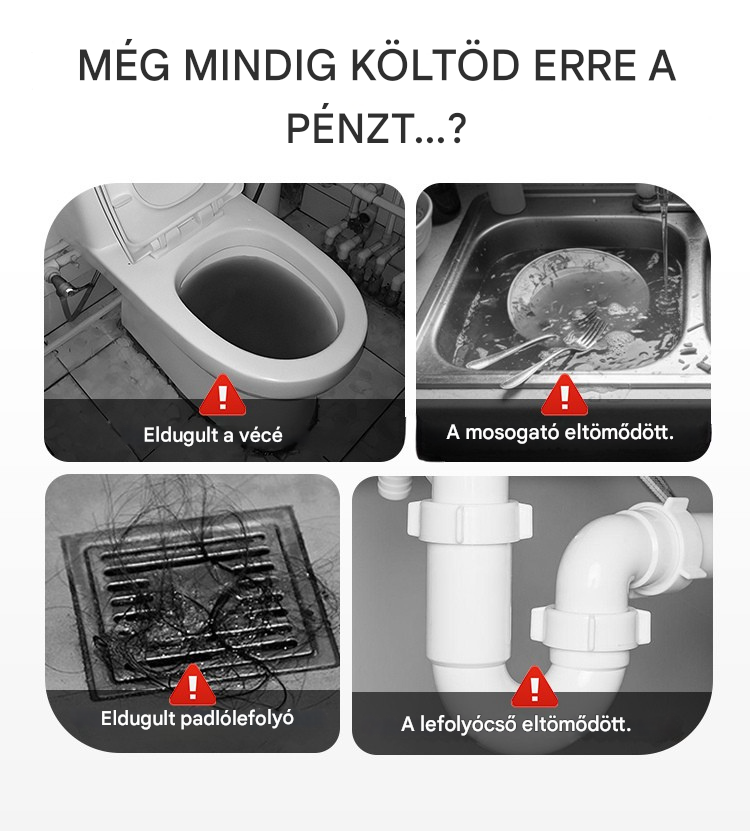 MÉG MINDIG KÖLTÖD ERRE A PÉNZT...?

Eldugult a vécé

A mosogató eltömődött.

Eldugult padlólefolyó

A lefolyócső eltömődött.