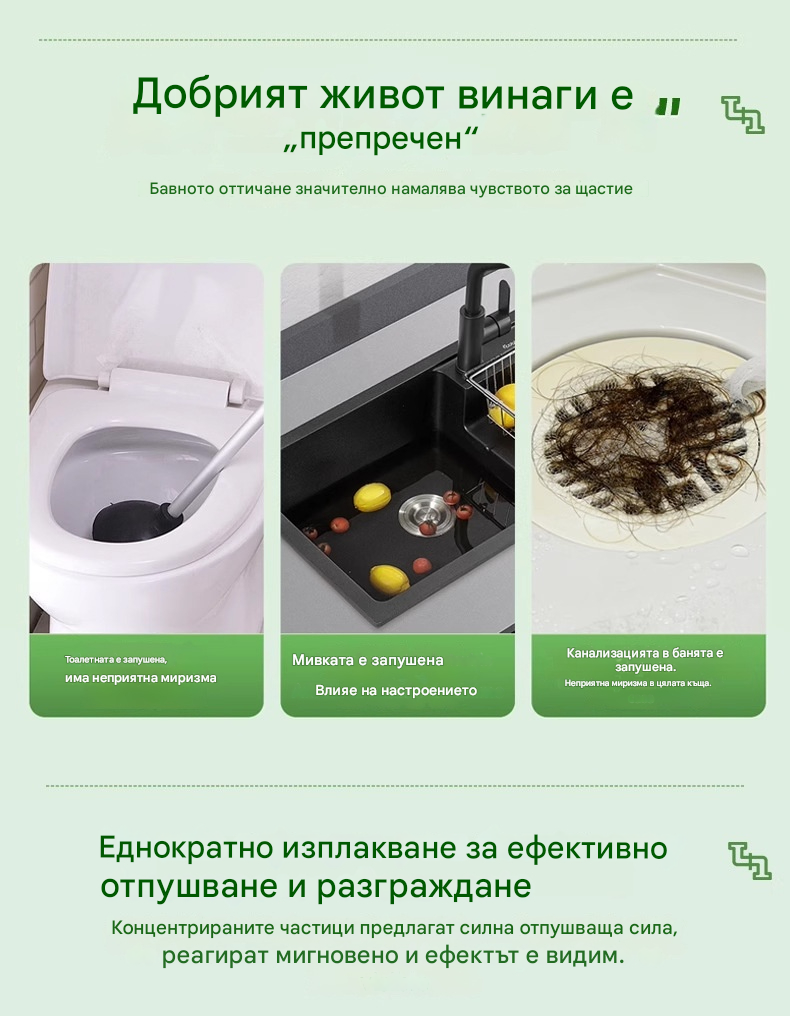 Добрият живот винаги е „препречен“

Бавното оттичане значително намалява чувството за щастие

Тоалетната е запушена, има неприятна миризма

Мивката е запушена
Влияе на настроението

Канализацията в банята е запушена.
Неприятна миризма в цялата къща.

Еднократно изплакване за ефективно отпушване и разграждане

Концентрираните частици предлагат силна отпушваща сила, реагират мигновено и ефектът е видим.