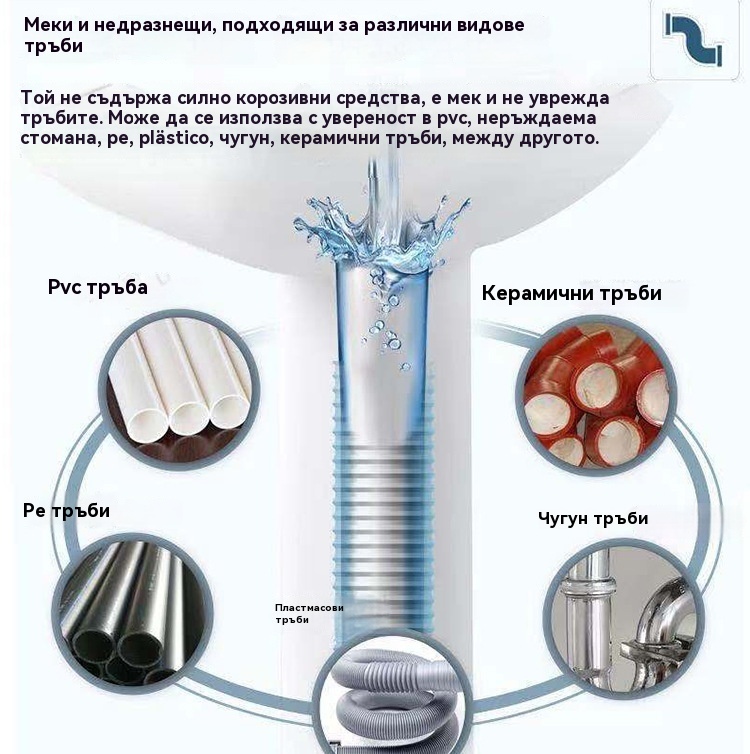 Меки и недразнещи, подходящи за различни видове тръби

Той не съдържа силно корозивни средства, е мек и не уврежда тръбите. Може да се използва с увереност в pvc, неръждаема стомана, pe, plästico, чугун, керамични тръби, между другото.

Pvc тръба

Керамични тръби

Pe тръби

Чугун тръби

Пластмасови тръби