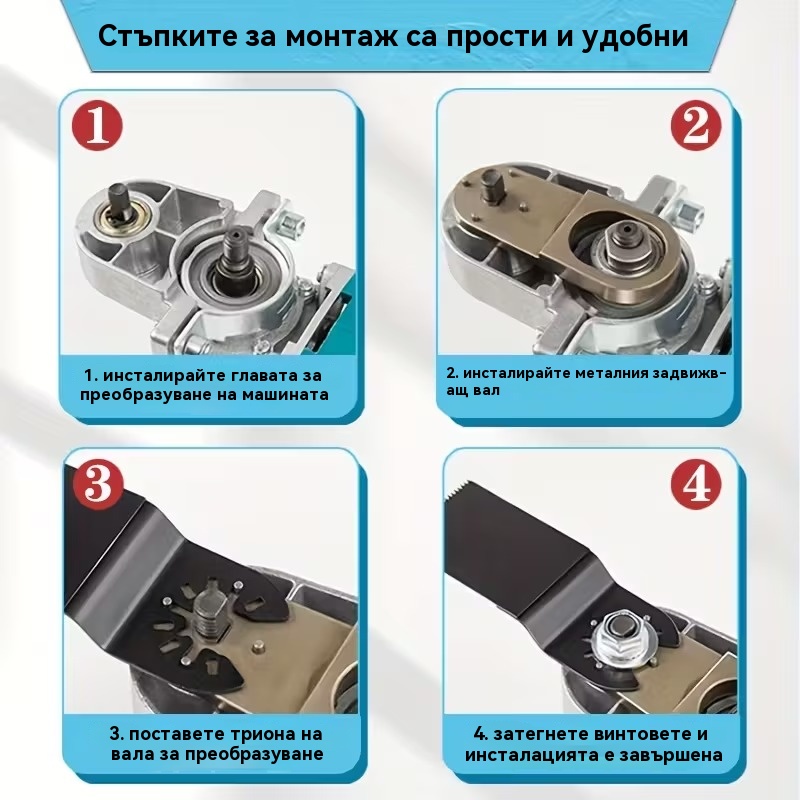 Стъпките за монтаж са прости и удобни

1

1. инсталирайте главата за преобразуване на машината

2

2. инсталирайте металния задвижващ вал

3

3. поставете триона на вала за преобразуване

4

4. затегнете винтовете и инсталацията е завършена