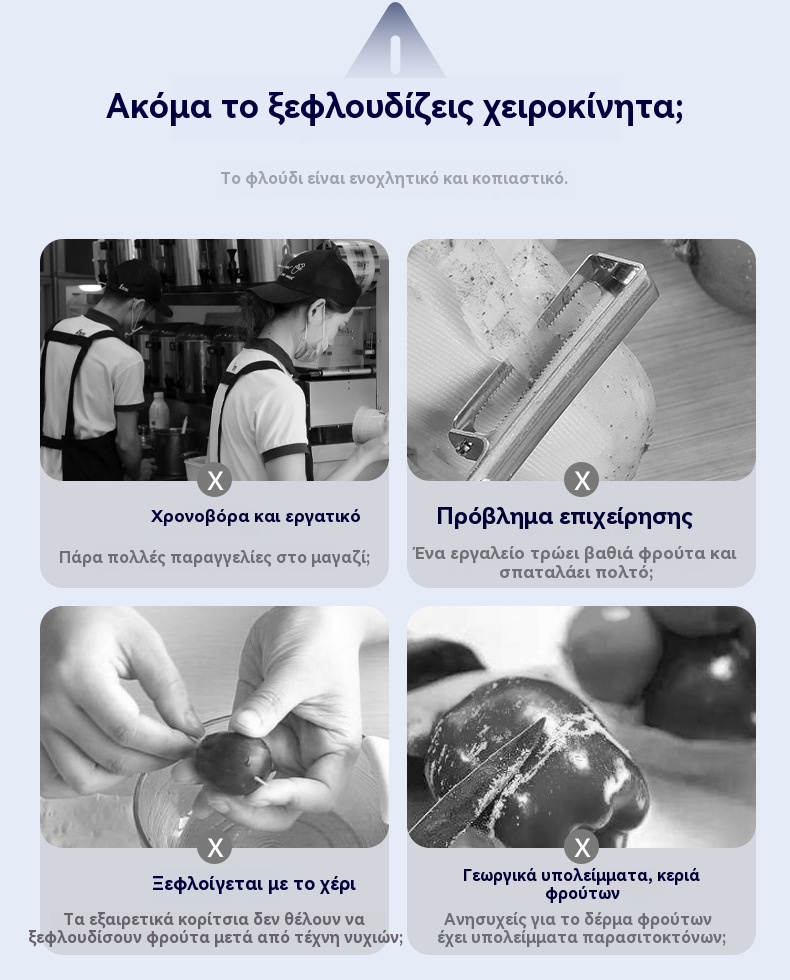 Ακόμα το ξεφλουδίζεις χειροκίνητα;

Το φλούδι είναι ενοχλητικό και κοπιαστικό.

X

Χρονοβόρα και εργατικό

Πάρα πολλές παραγγελίες στο μαγαζί;

X

Πρόβλημα επιχείρησης

Ένα εργαλείο τρώει βαθιά φρούτα και σπαταλάει πολτό;

X

Ξεφλοίγεται με το χέρι

Τα εξαιρετικά κορίτσια δεν θέλουν να ξεφλουδίσουν φρούτα μετά από τέχνη νυχιών;

X

Γεωργικά υπολείμματα, κεριά φρούτων

Ανησυχείς για το δέρμα φρούτων έχει υπολείμματα παρασιτοκτόνων;