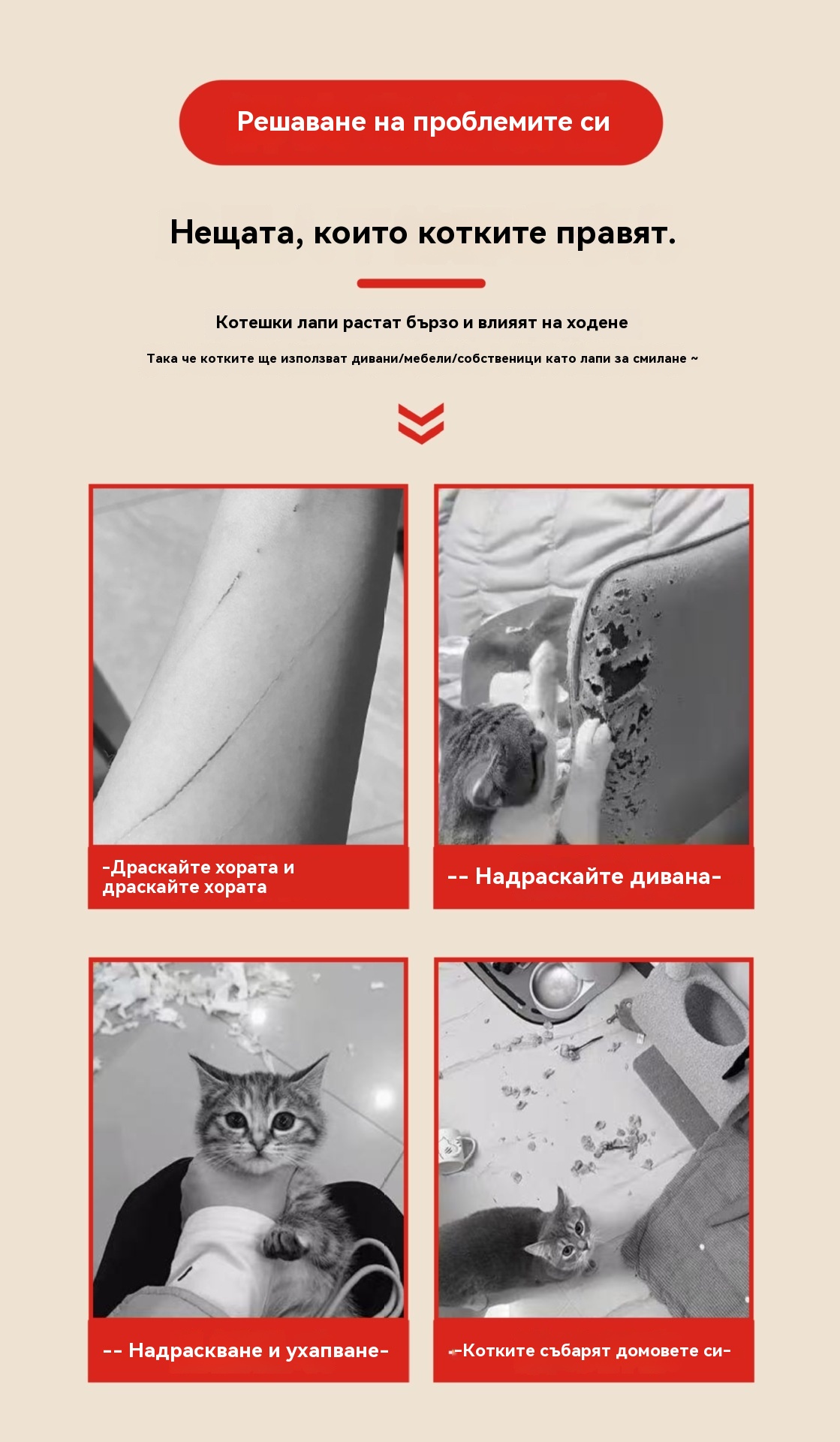 Решаване на проблемите си

Нещата, които котките правят.

Котешки лапи растат бързо и влияят на ходене

Така че котките ще използват дивани/мебели/собственици като лапи за смилане ~

-Драскайте хората и драскайте хората

-- Надраскайте дивана-

-- Надраскване и ухапване-

--Котките събарят домовете си-