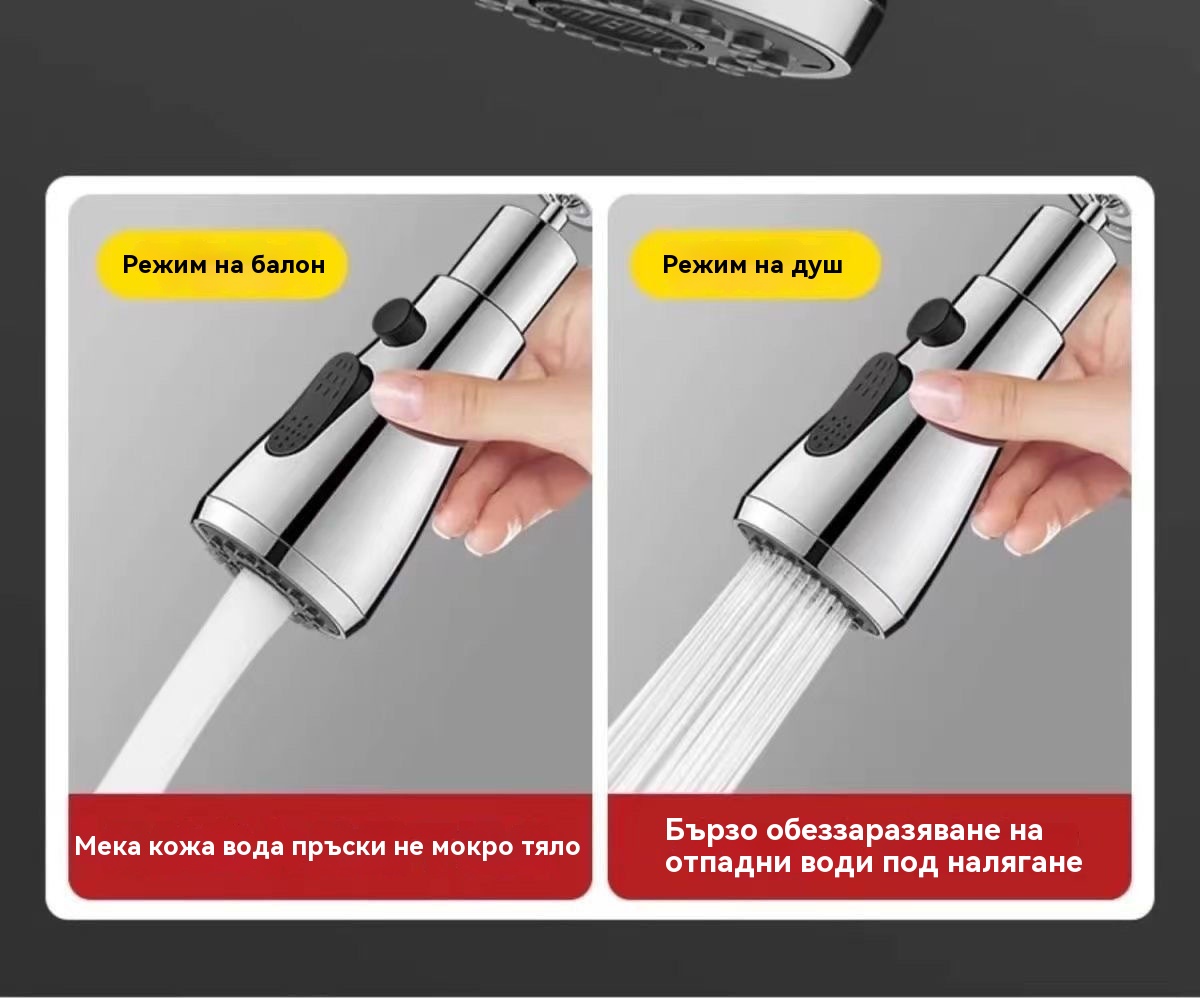 Режим на балон

Мека кожа вода пръски не мокро тяло

Режим на душ

Бързо обеззаразяване на отпадни води под налягане