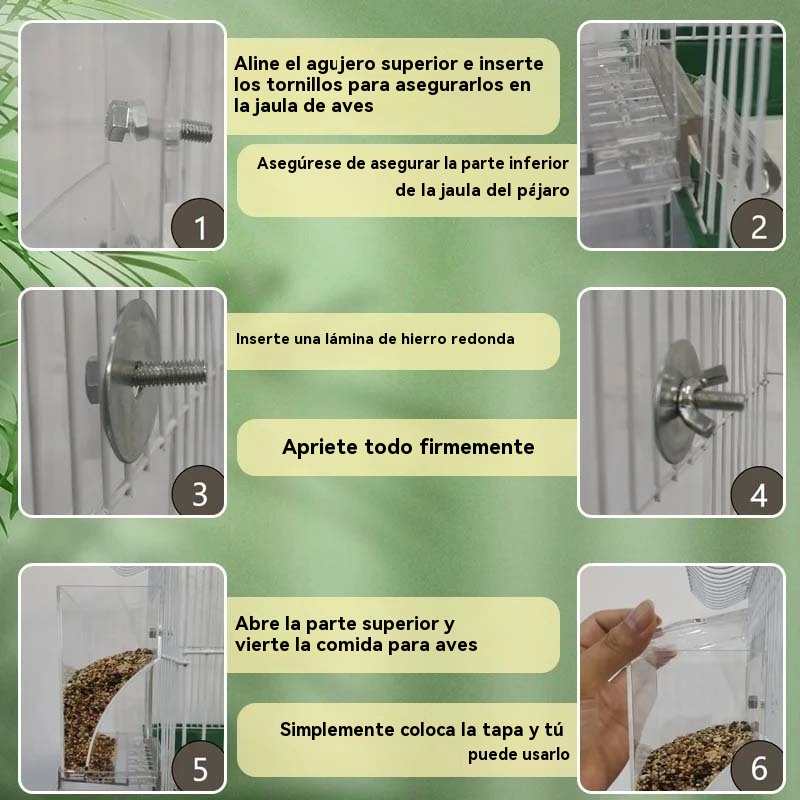 1

Aline el agujero superior e inserte los tornillos para asegurarlos en la jaula de aves

Asegúrese de asegurar la parte inferior de la jaula del pájaro

2

3

Inserte una lámina de hierro redonda

Apriete todo firmemente

4

5

Abre la parte superior y vierte la comida para aves

Simplemente coloca la tapa y tú puede usarlo

6