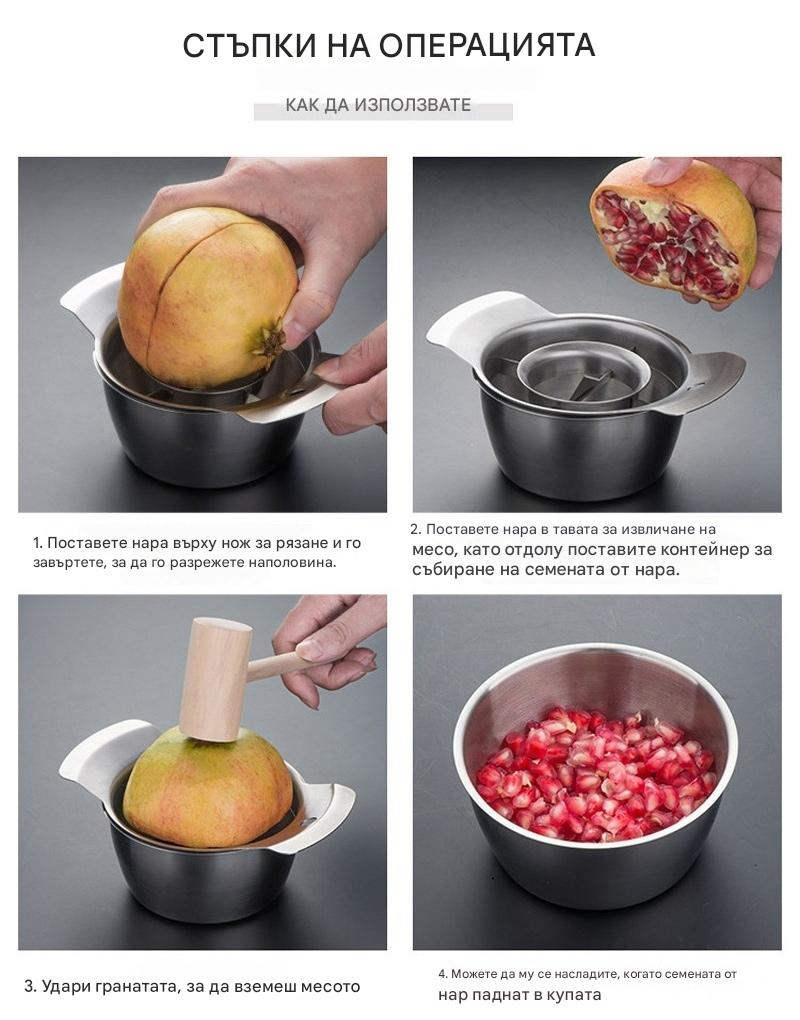 СТЪПКИ НА ОПЕРАЦИЯТА

КАК ДА ИЗПОЛЗВАТЕ

1. Поставете нара върху нож за рязане и го завъртете, за да го разрежете наполовина.

2. Поставете нара в тавата за извличане на месо, като отдолу поставите контейнер за събиране на семената от нара.

3. Удари гранатата, за да вземеш месото

4. Можете да му се насладите, когато семената от нар паднат в купата